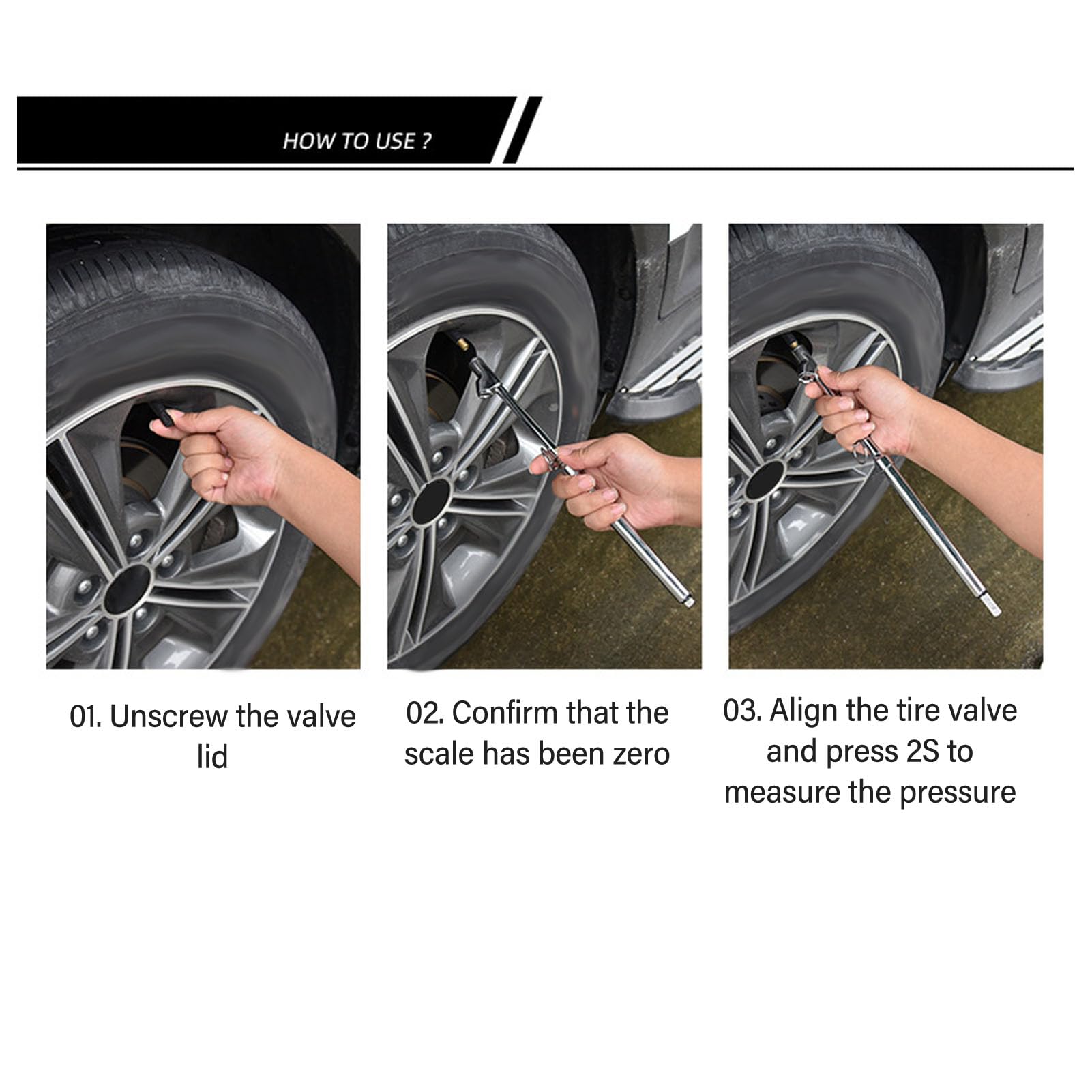 HOW TO USE ?

01. Unscrew the valve lid

02. Confirm that the scale has been zero

03. Align the tire valve and press 2S to measure the pressure