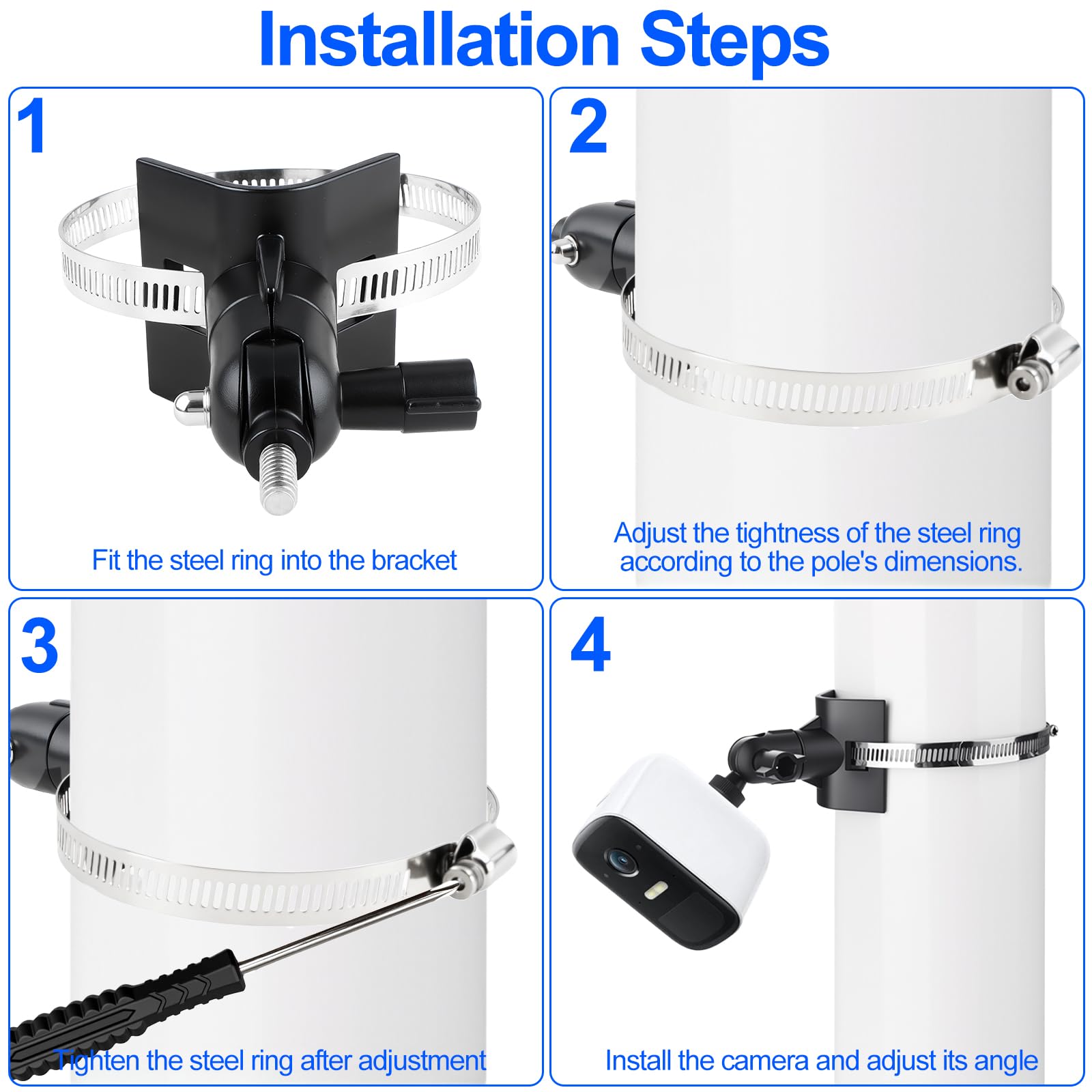 Installation Steps

1

Fit the steel ring into the bracket

2

Adjust the tightness of the steel ring according to the pole's dimensions.

3

Tighten the steel ring after adjustment

4

Install the camera and adjust its angle