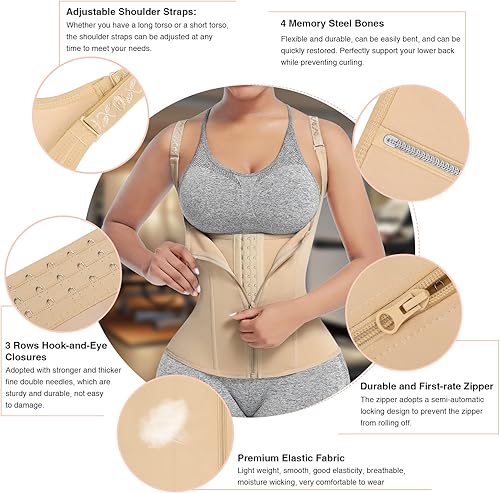 Adjustable Shoulder Straps:
Whether you have a long torso or a short torso, the shoulder straps can be adjusted at any time to meet your needs.

4 Memory Steel Bones
Flexible and durable, can be easily bent, and can be quickly restored. Perfectly support your lower back while preventing curling.

3 Rows Hook-and-Eye Closures
Adopted with stronger and thicker fine double needles, which are sturdy and durable, not easy to damage.

Durable and First-rate Zipper
The zipper adopts a semi-automatic locking design to prevent the zipper from rolling off.

Premium Elastic Fabric
Light weight, smooth, good elasticity, breathable, moisture wicking, very comfortable to wear