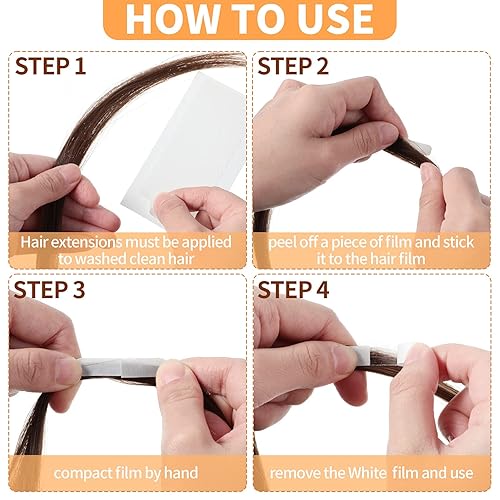 HOW TO USE

STEP 1

Hair extensions must be applied to washed clean hair

STEP 2

peel off a piece of film and stick it to the hair film

STEP 3

compact film by hand

STEP 4

remove the White film and use