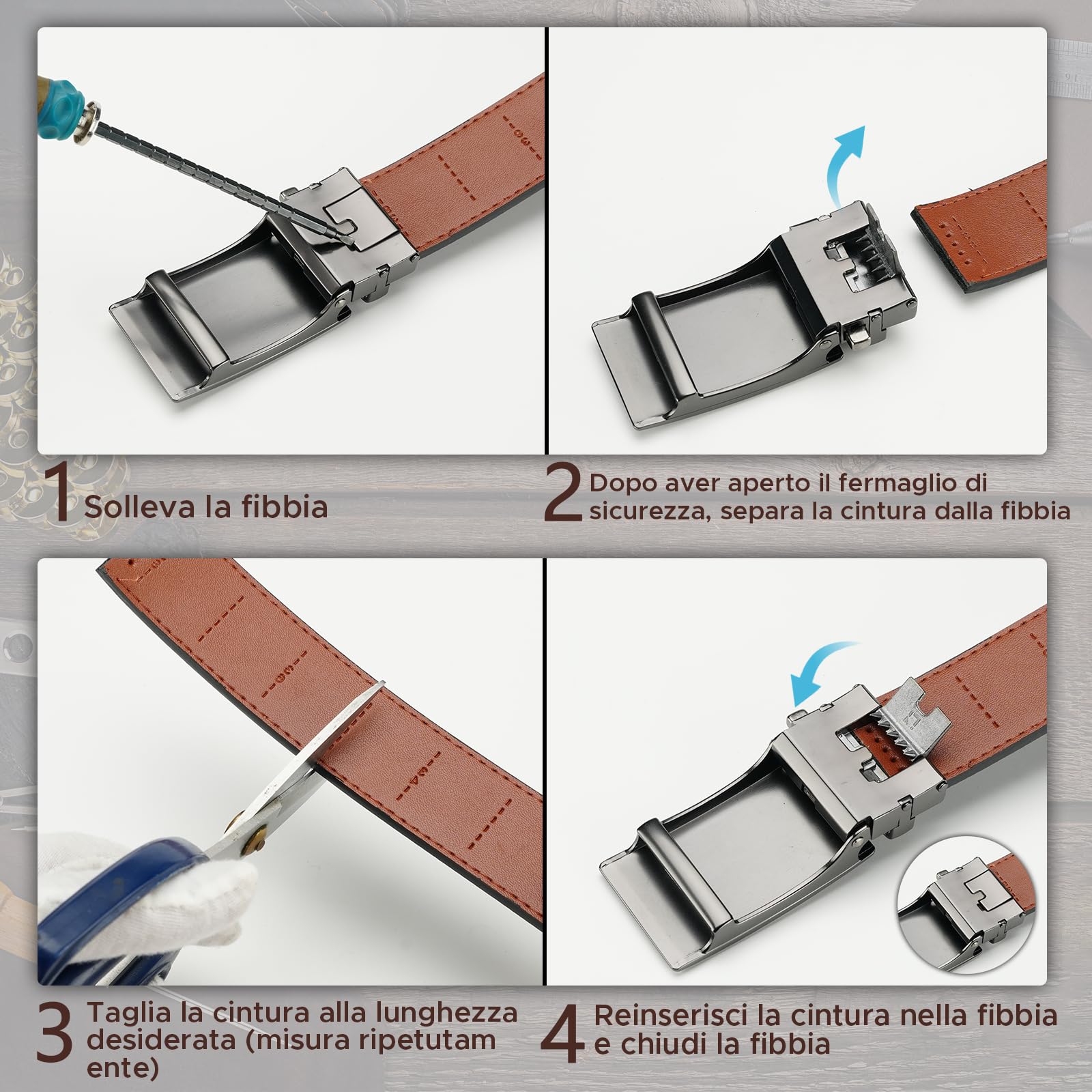 1 Solleva la fibbia

2 Dopo aver aperto il fermaglio di sicurezza, separa la cintura dalla fibbia

3 Taglia la cintura alla lunghezza desiderata (misura ripetutam ente)

4 Reinserisci la cintura nella fibbia e chiudi la fibbia