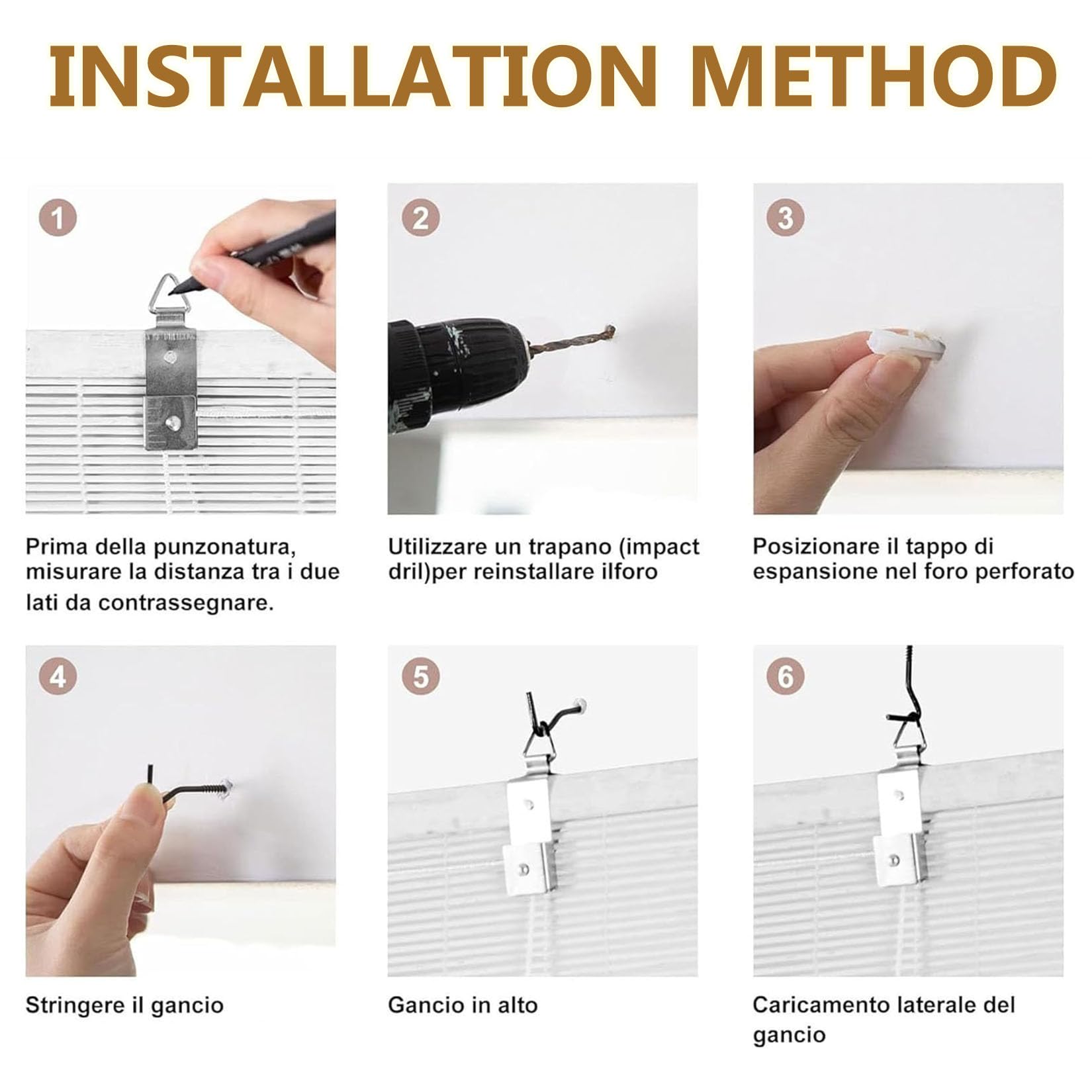 INSTALLATION METHOD

1

Prima della punzonatura, misurare la distanza tra i due lati da contrassegnare.

2

Utilizzare un trapano (impact dril)per reinstallare ilforo

3

Posizionare il tappo di espansione nel foro perforato

4

Stringere il gancio

5

Gancio in alto

6

Caricamento laterale del gancio