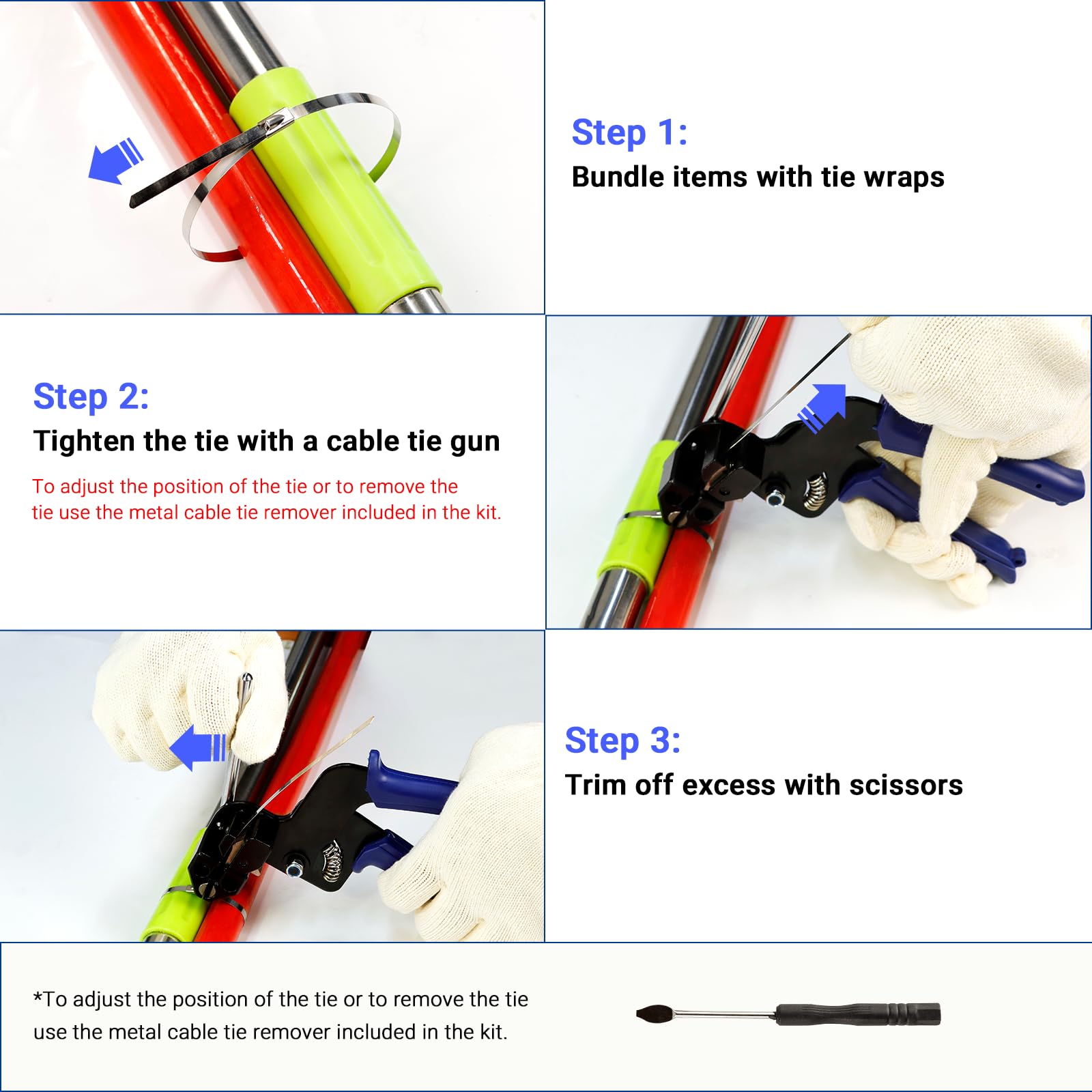 Step 1:
Bundle items with tie wraps

Step 2:
Tighten the tie with a cable tie gun

To adjust the position of the tie or to remove the tie use the metal cable tie remover included in the kit.

Step 3:
Trim off excess with scissors

*To adjust the position of the tie or to remove the tie use the metal cable tie remover included in the kit.