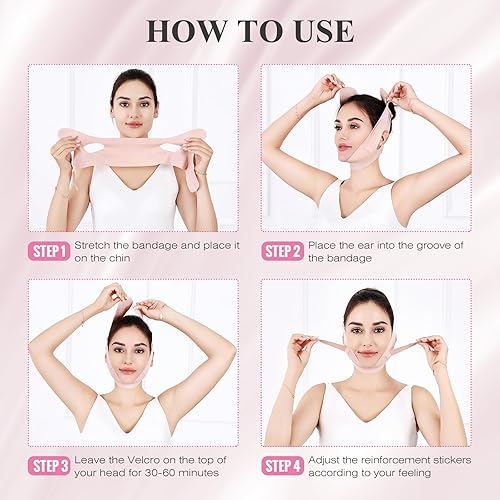 HOW TO USE

STEP 1 Stretch the bandage and place it on the chin

STEP 2 Place the ear into the groove of the bandage

STEP 3 Leave the Velcro on the top of your head for 30-60 minutes

STEP 4 Adjust the reinforcement stickers according to your feeling