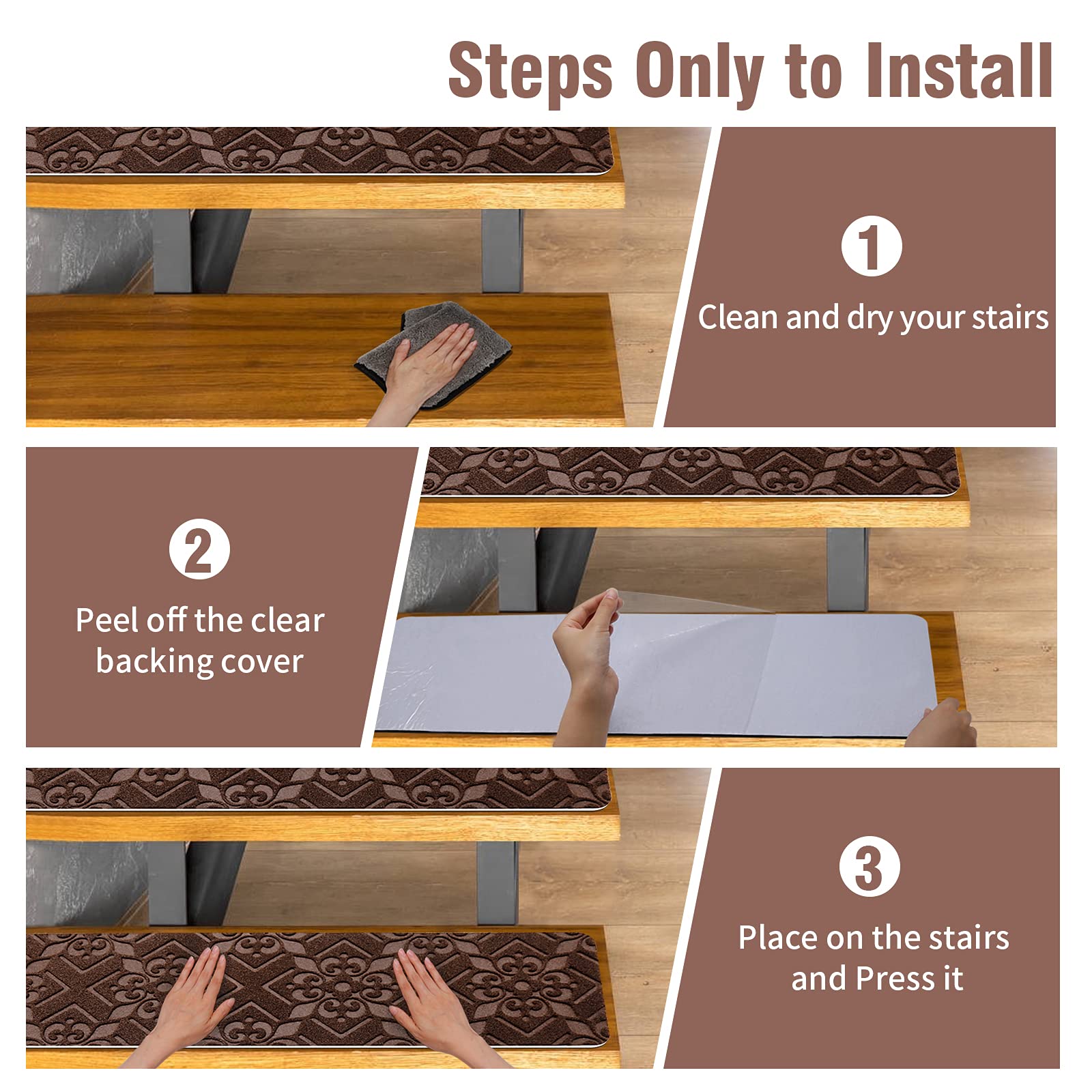 Steps Only to Install

1
Clean and dry your stairs

2
Peel off the clear backing cover

3
Place on the stairs and Press it