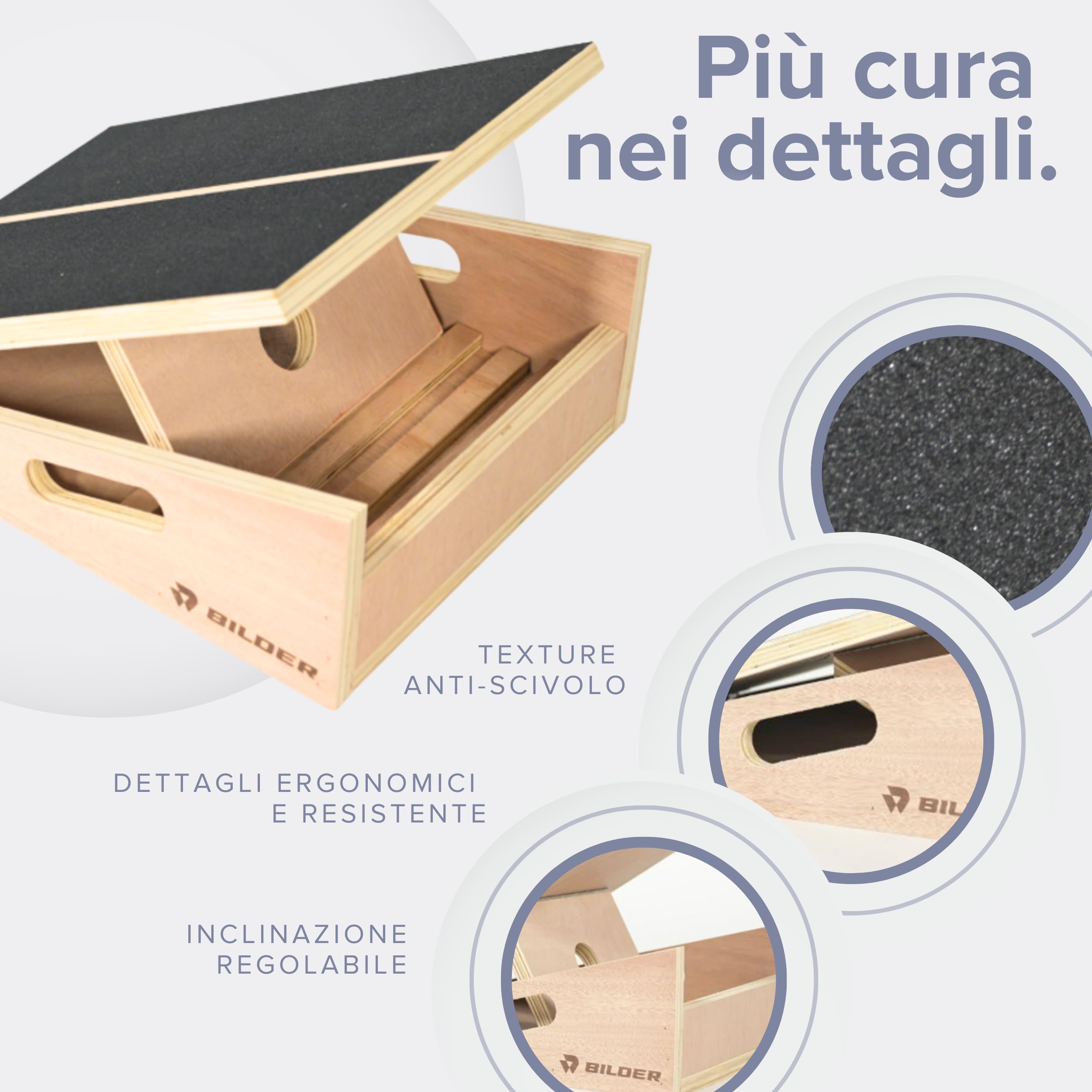 Più cura nei dettagli.

BILDER

TEXTURE ANTI-SCIVOLO

DETTAGLI ERGONOMICI E RESISTENTE

BIL

INCLINAZIONE REGOLABILE

BILDER