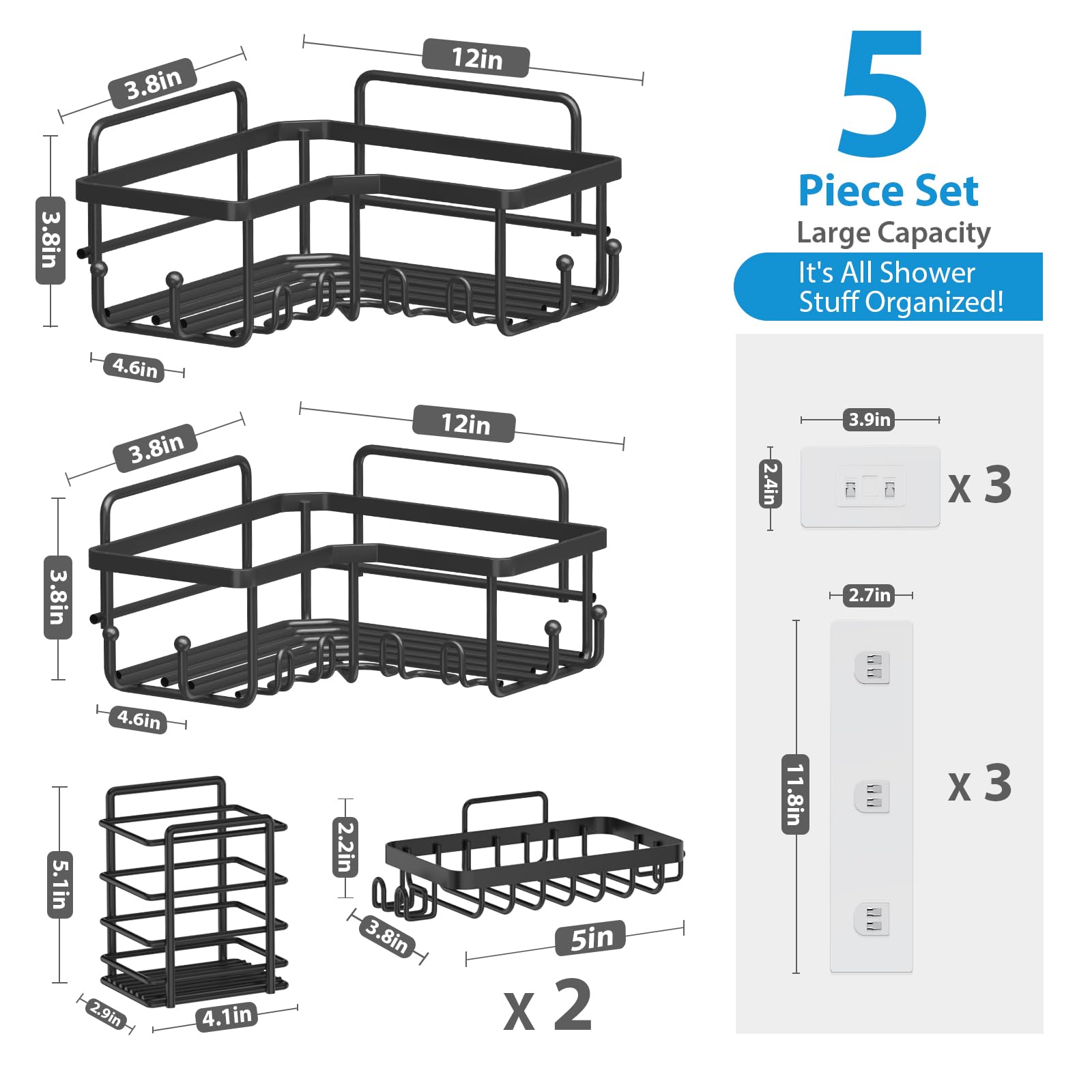 3.8in
12in
3.8in
4.6in

3.8in
12in
3.8in
4.6in

5.1in
2.9in
4.1in

2.2in
3.8in
5in
x 2

5
Piece Set
Large Capacity
It's All Shower Stuff Organized!

3.9in
2.4in
x 3

2.7in
11.8in
x 3