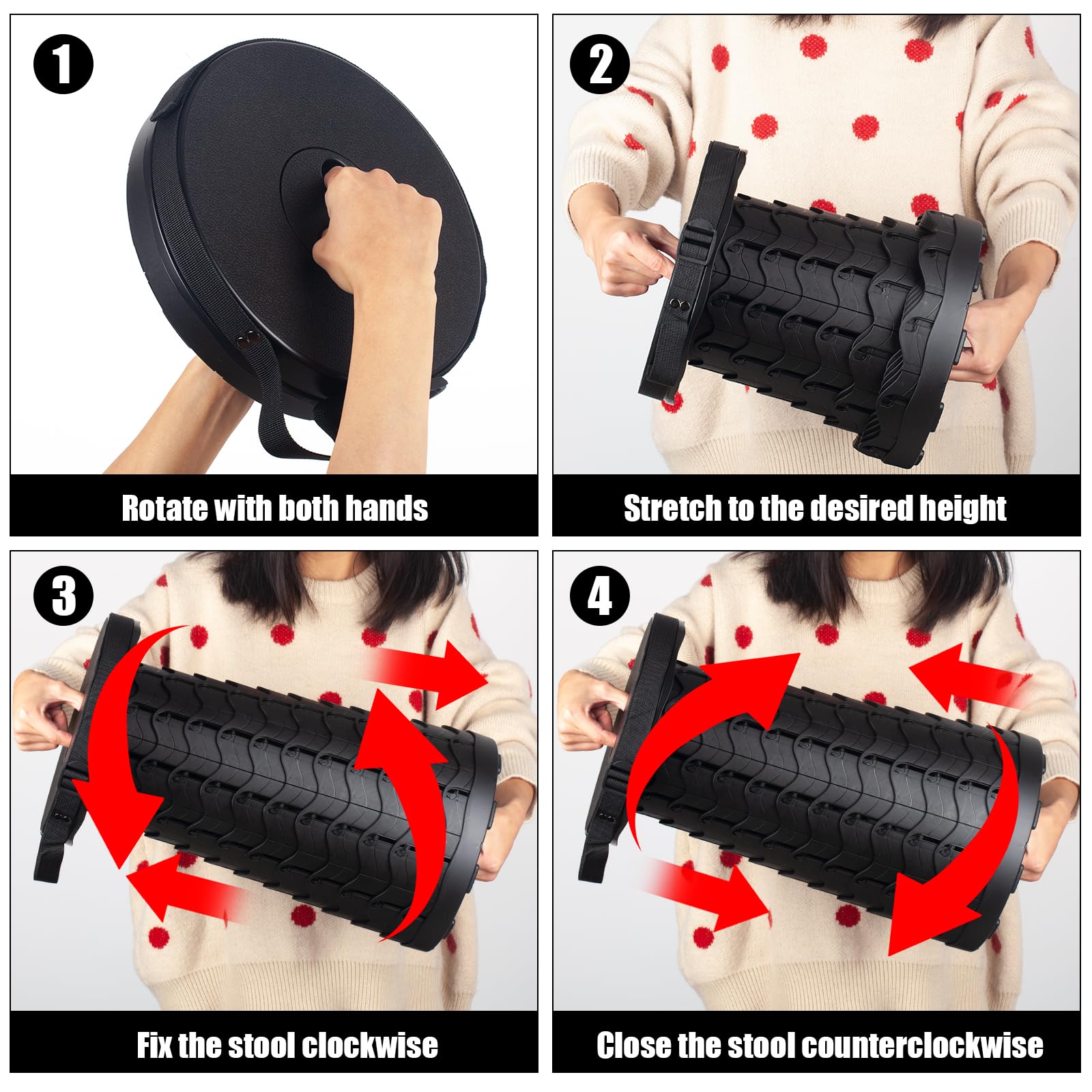 1

Rotate with both hands

2

Stretch to the desired height

3

Fix the stool clockwise

4

Close the stool counterclockwise