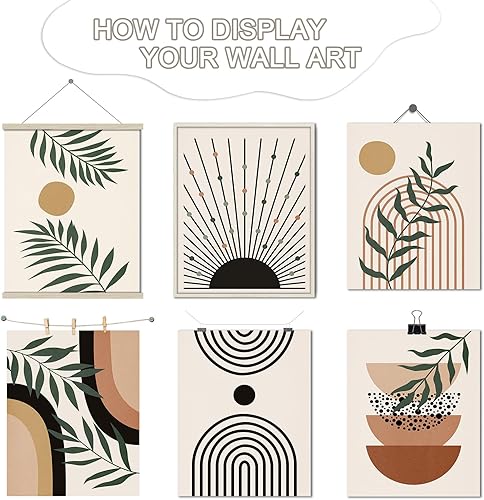 HOW TO DISPLAY YOUR WALL ART