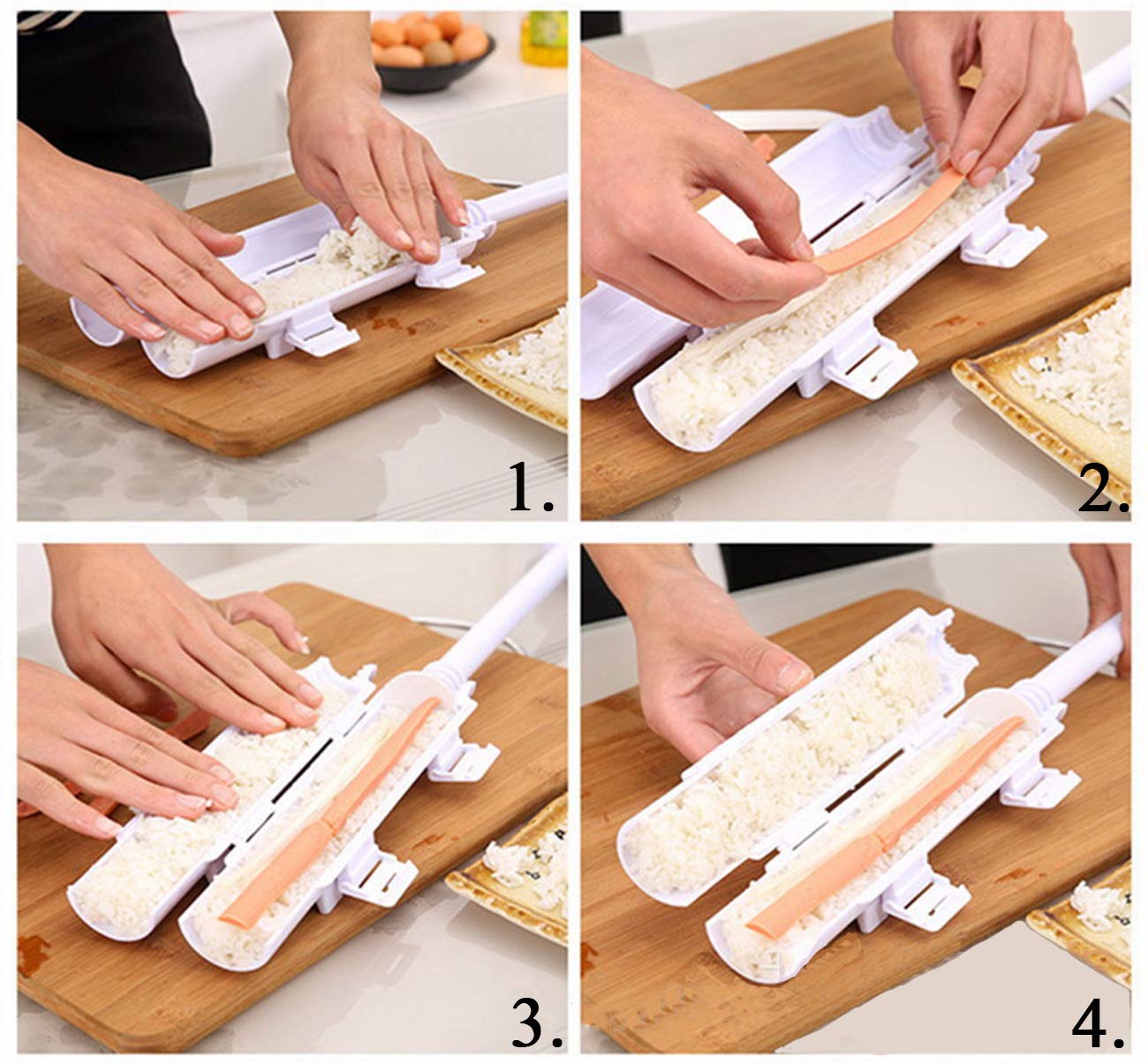 1.

2.

3.

4.