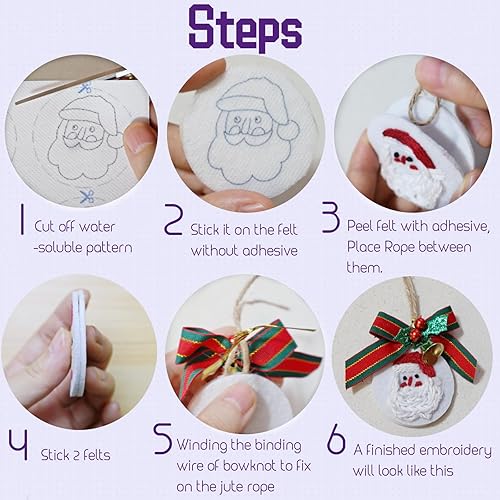 Steps

1 Cut off water -soluble pattern

2 Stick it on the felt without adhesive

3 Peel felt with adhesive, Place Rope between them.

4 Stick 2 felts

5 Winding the binding wire of bowknot to fix on the jute rope

6 A finished embroidery will look like this