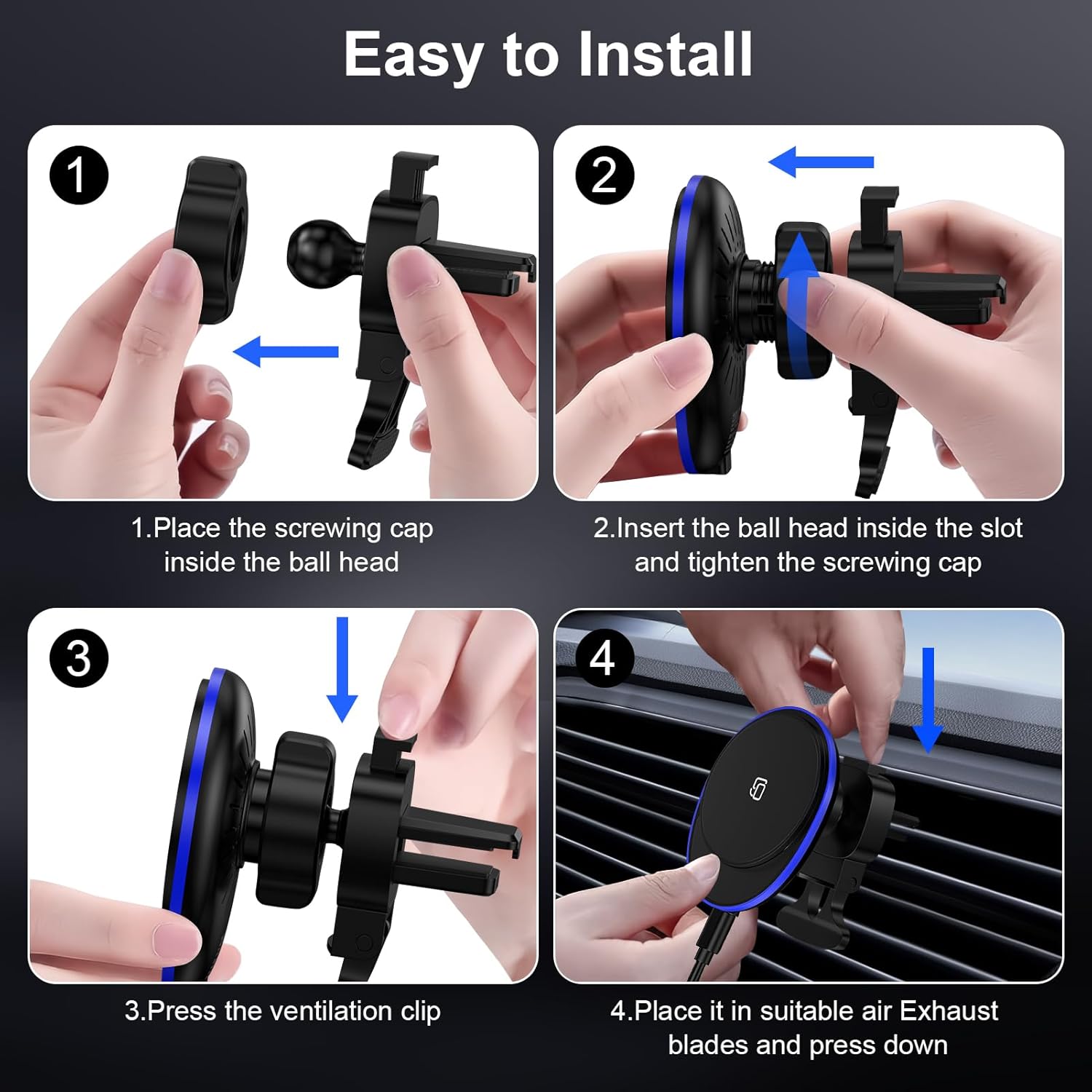 Easy to Install

1

1.Place the screwing cap inside the ball head

2

2.Insert the ball head inside the slot and tighten the screwing cap

3

3.Press the ventilation clip

4

4.Place it in suitable air Exhaust blades and press down