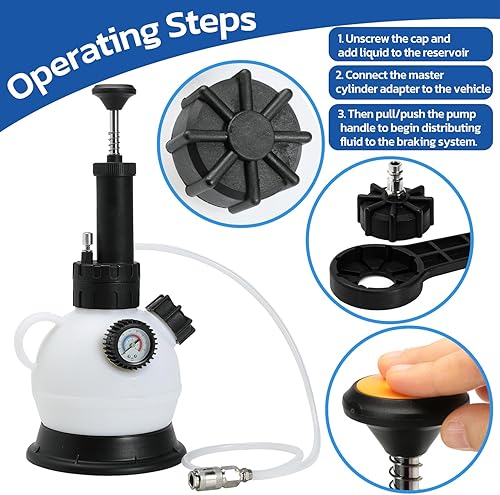 Operating Steps

1. Unscrew the cap and add liquid to the reservoir

2. Connect the master cylinder adapter to the vehicle

3. Then pull/push the pump handle to begin distributing fluid to the braking system.