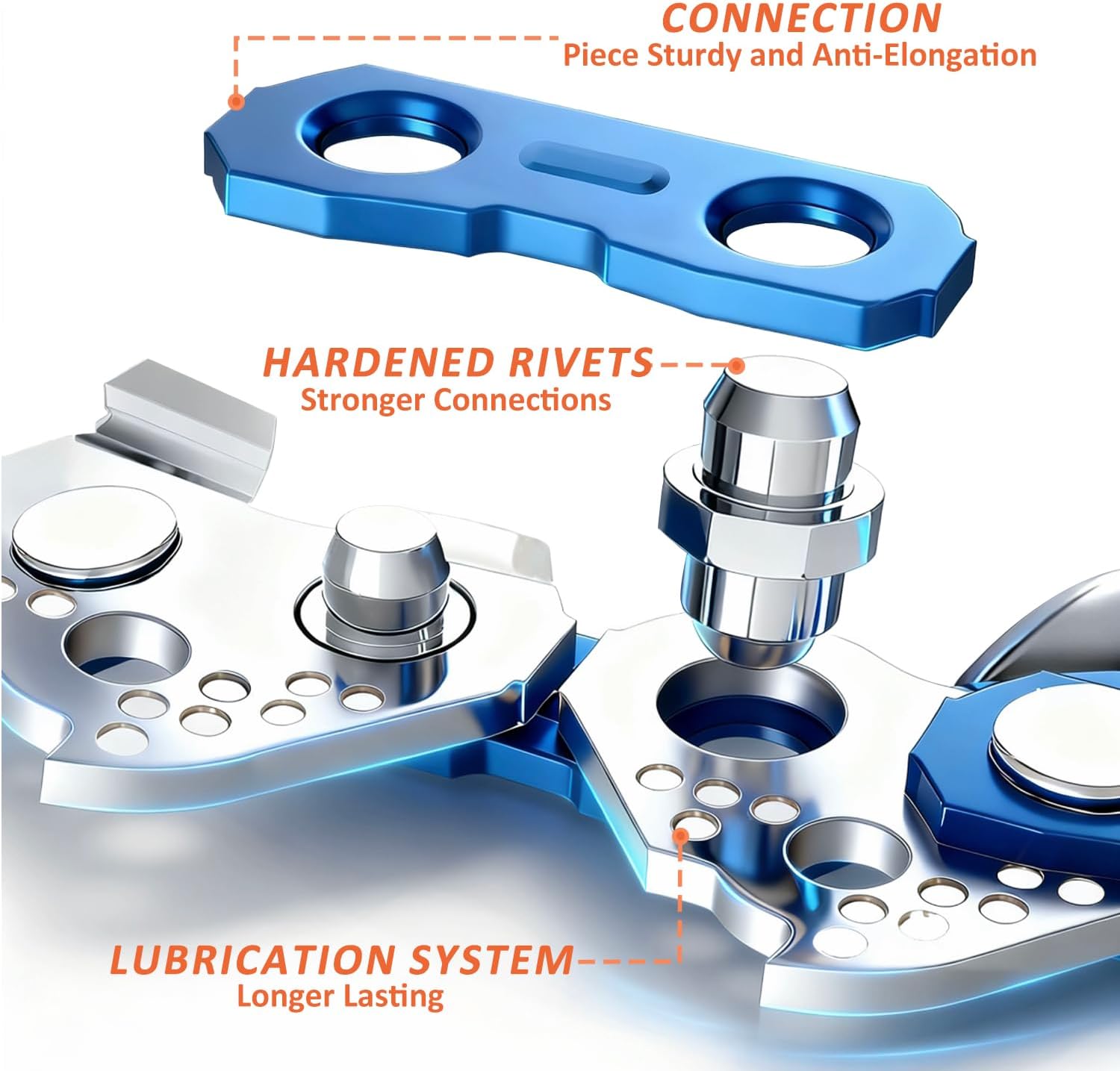 CONNECTION
Piece Sturdy and Anti-Elongation

HARDENED RIVETS
Stronger Connections

LUBRICATION SYSTEM
Longer Lasting