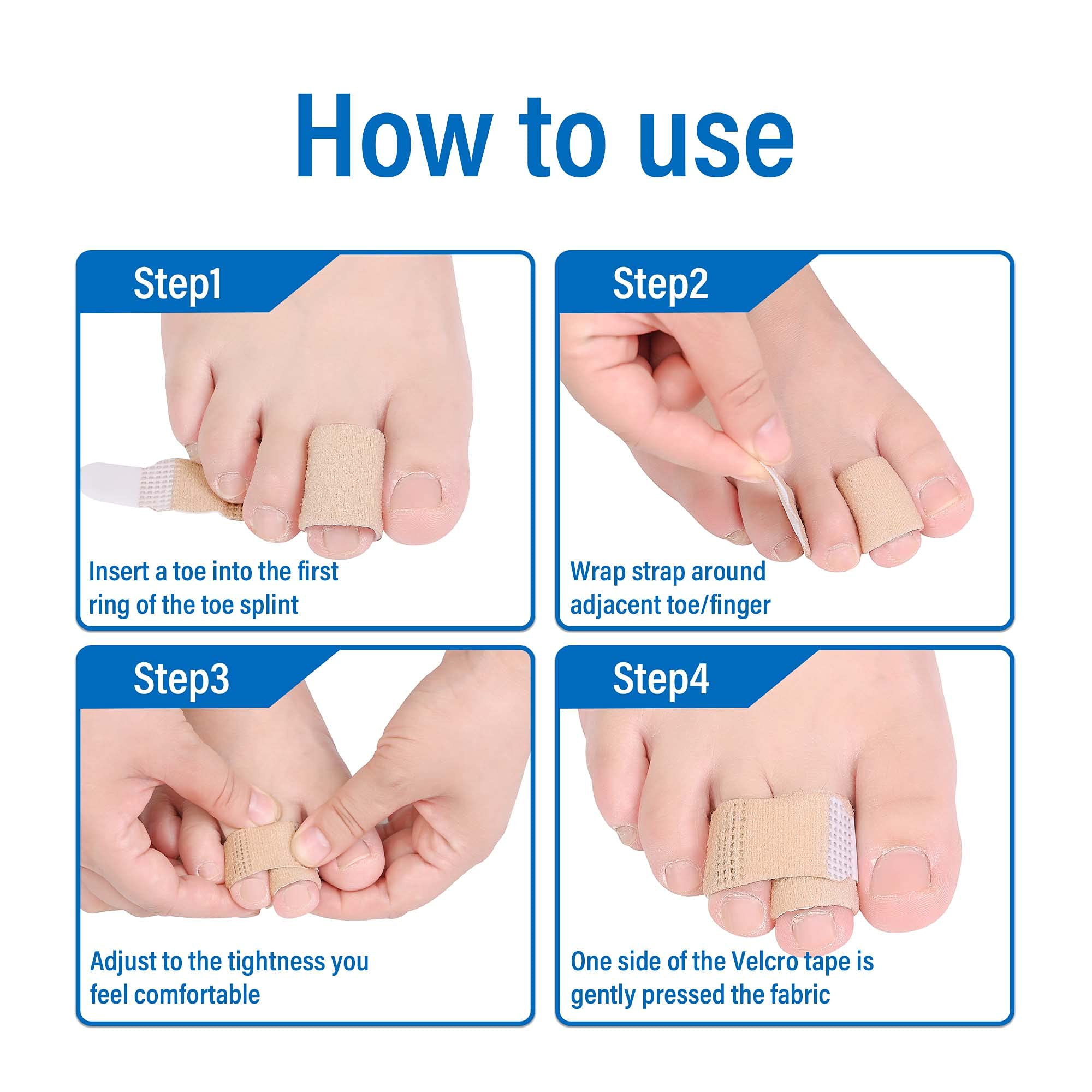 How to use

Step1

Insert a toe into the first ring of the toe splint

Step2

Wrap strap around adjacent toe/finger

Step3

Adjust to the tightness you feel comfortable

Step4

One side of the Velcro tape is gently pressed the fabric