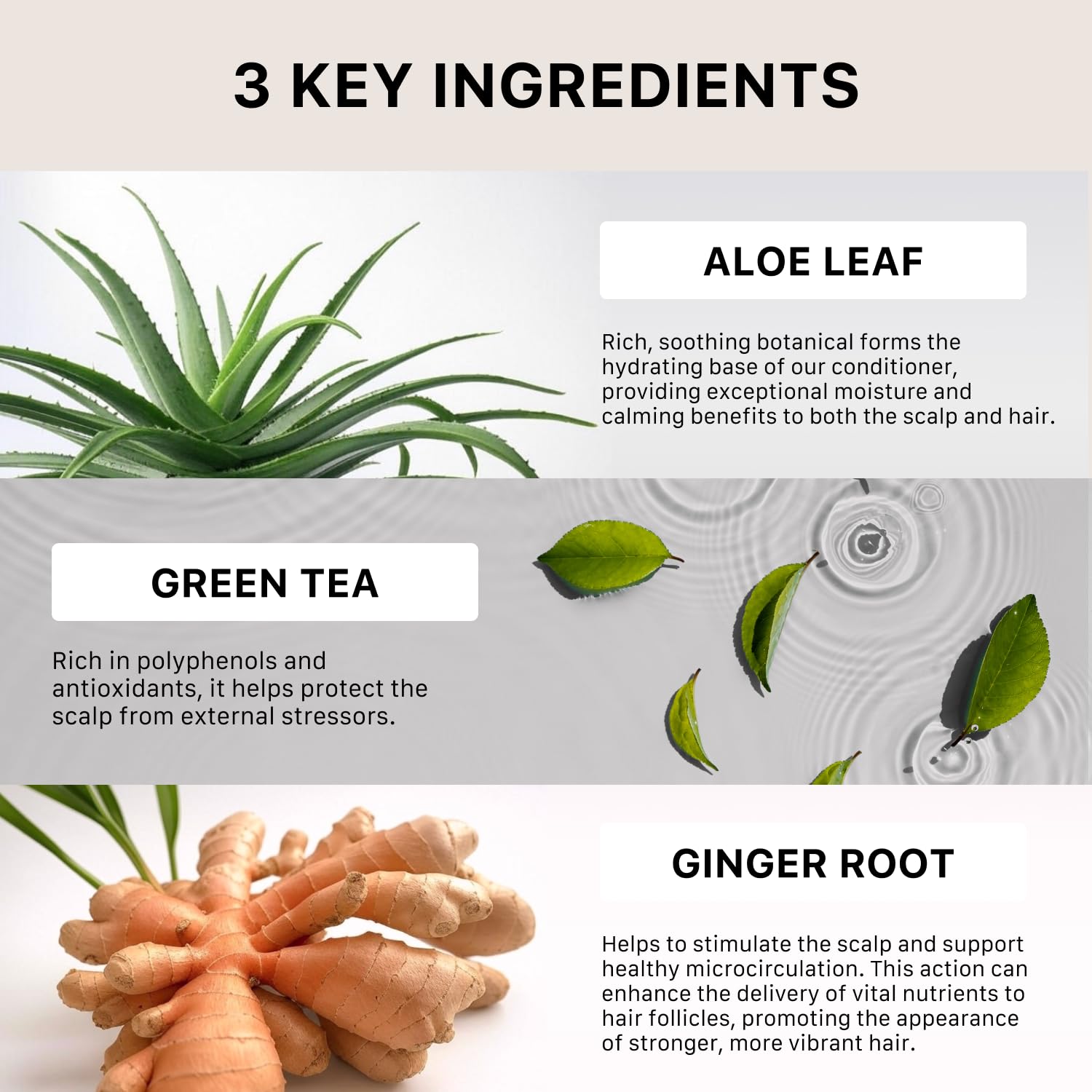 3 KEY INGREDIENTS

ALOE LEAF

Rich, soothing botanical forms the hydrating base of our conditioner, providing exceptional moisture and calming benefits to both the scalp and hair.

GREEN TEA

Rich in polyphenols and antioxidants, it helps protect the scalp from external stressors.

GINGER ROOT

Helps to stimulate the scalp and support healthy microcirculation. This action can enhance the delivery of vital nutrients to hair follicles, promoting the appearance of stronger, more vibrant hair.