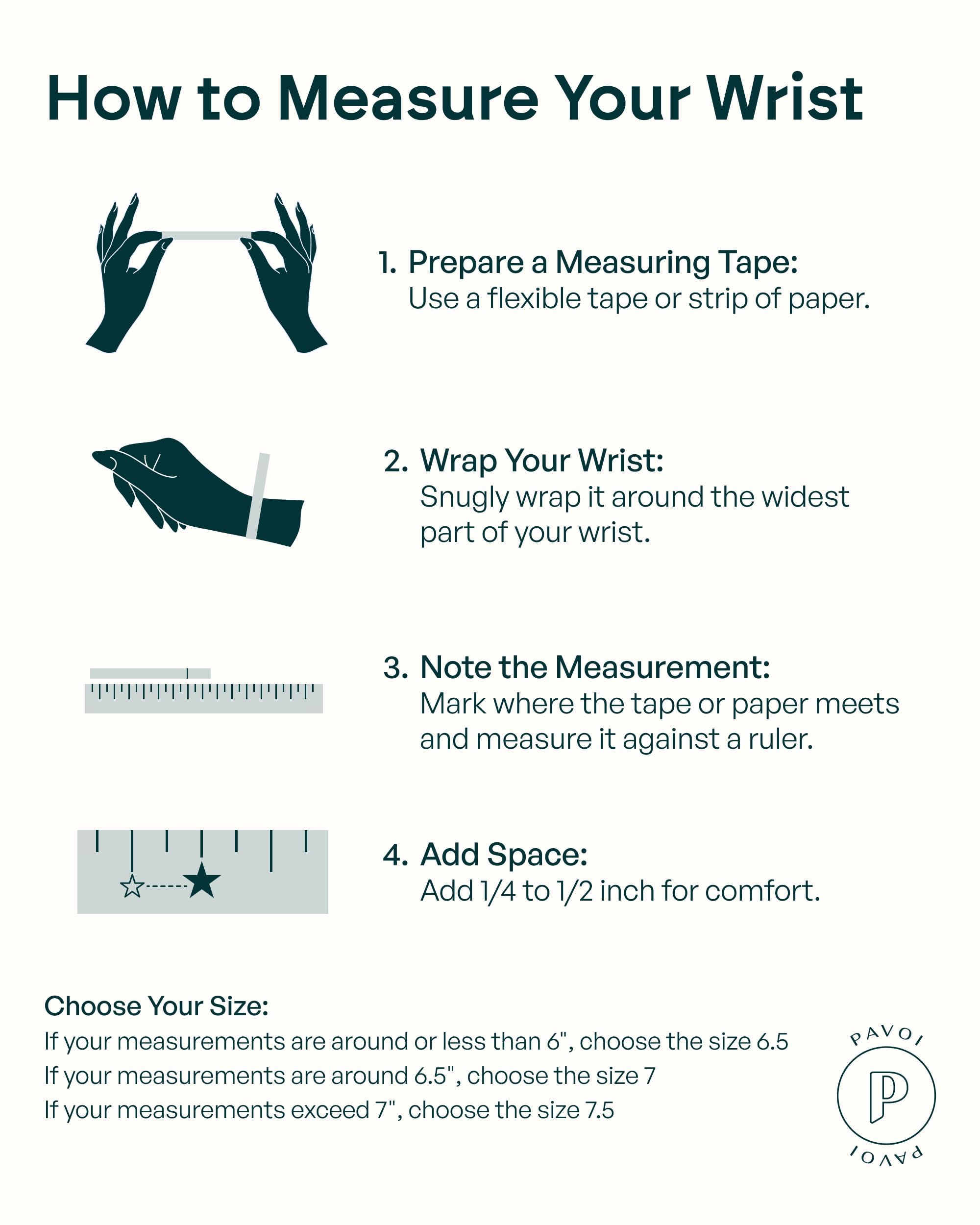 How to Measure Your Wrist

1. Prepare a Measuring Tape:
Use a flexible tape or strip of paper.

2. Wrap Your Wrist:
Snugly wrap it around the widest part of your wrist.

3. Note the Measurement:
Mark where the tape or paper meets and measure it against a ruler.

4. Add Space:
Add 1/4 to 1/2 inch for comfort.

Choose Your Size:
If your measurements are around or less than 6", choose the size 6.5
If your measurements are around 6.5", choose the size 7
If your measurements exceed 7", choose the size 7.5

PAVOI
P
PAVOI