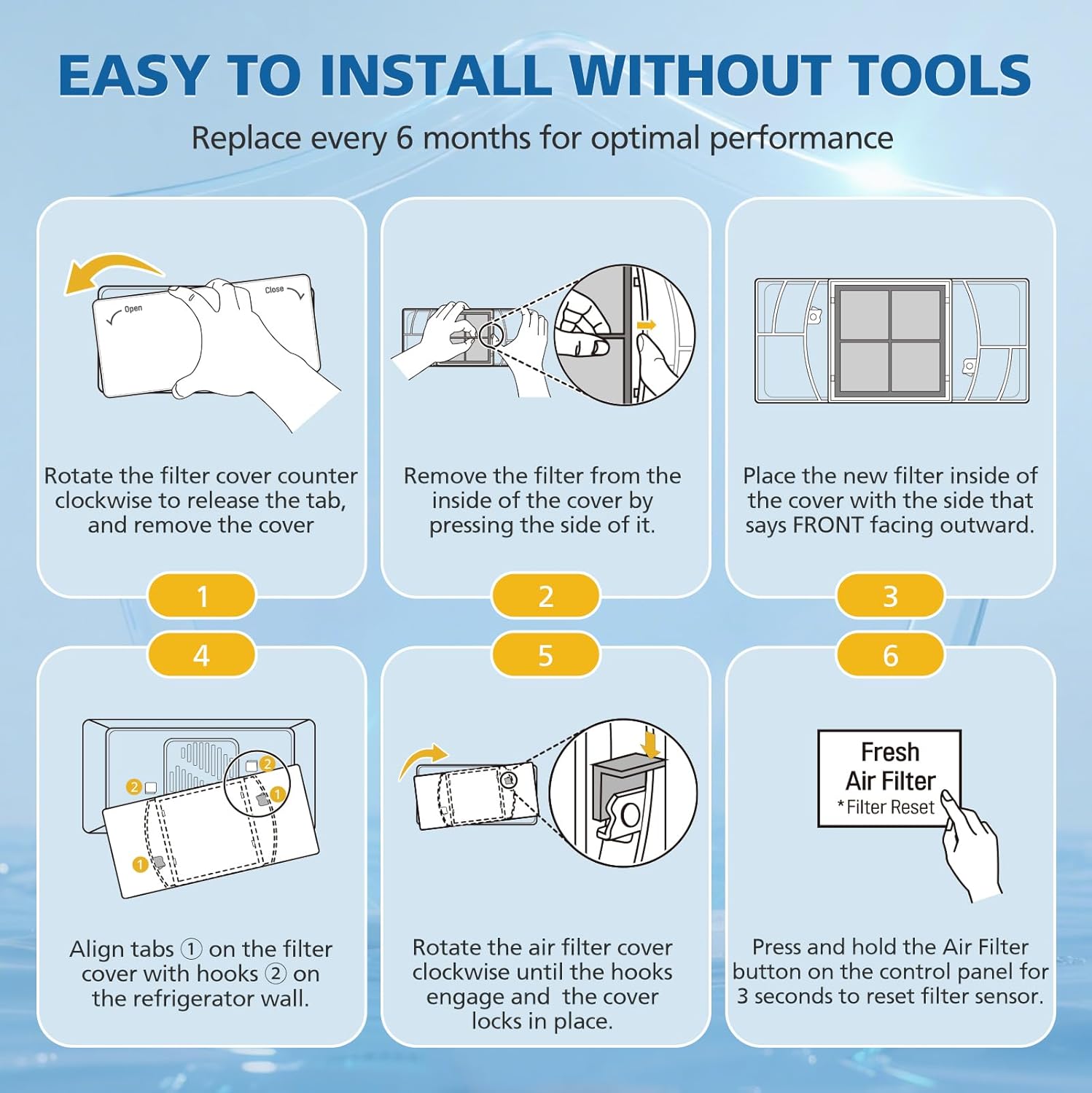 EASY TO INSTALL WITHOUT TOOLS

Replace every 6 months for optimal performance

Open

Close

Rotate the filter cover counter clockwise to release the tab, and remove the cover

1

Remove the filter from the inside of the cover by pressing the side of it.

2

Place the new filter inside of the cover with the side that says FRONT facing outward.

3

4

2

2

1

1

Align tabs ① on the filter cover with hooks ② on the refrigerator wall.

5

Rotate the air filter cover clockwise until the hooks engage and the cover locks in place.

6

Fresh Air Filter
*Filter Reset

Press and hold the Air Filter button on the control panel for 3 seconds to reset filter sensor.