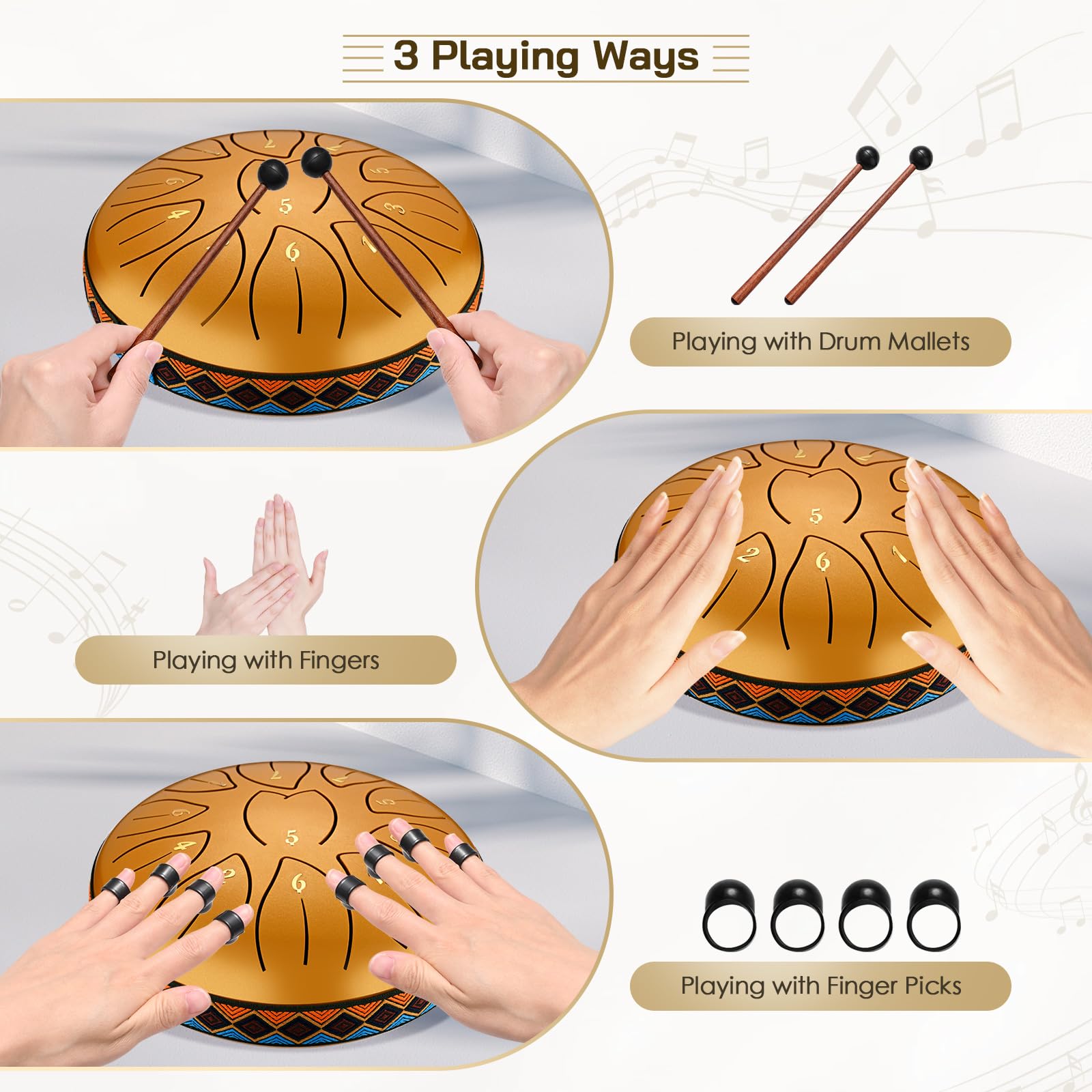 3 Playing Ways

Playing with Drum Mallets

Playing with Fingers

Playing with Finger Picks