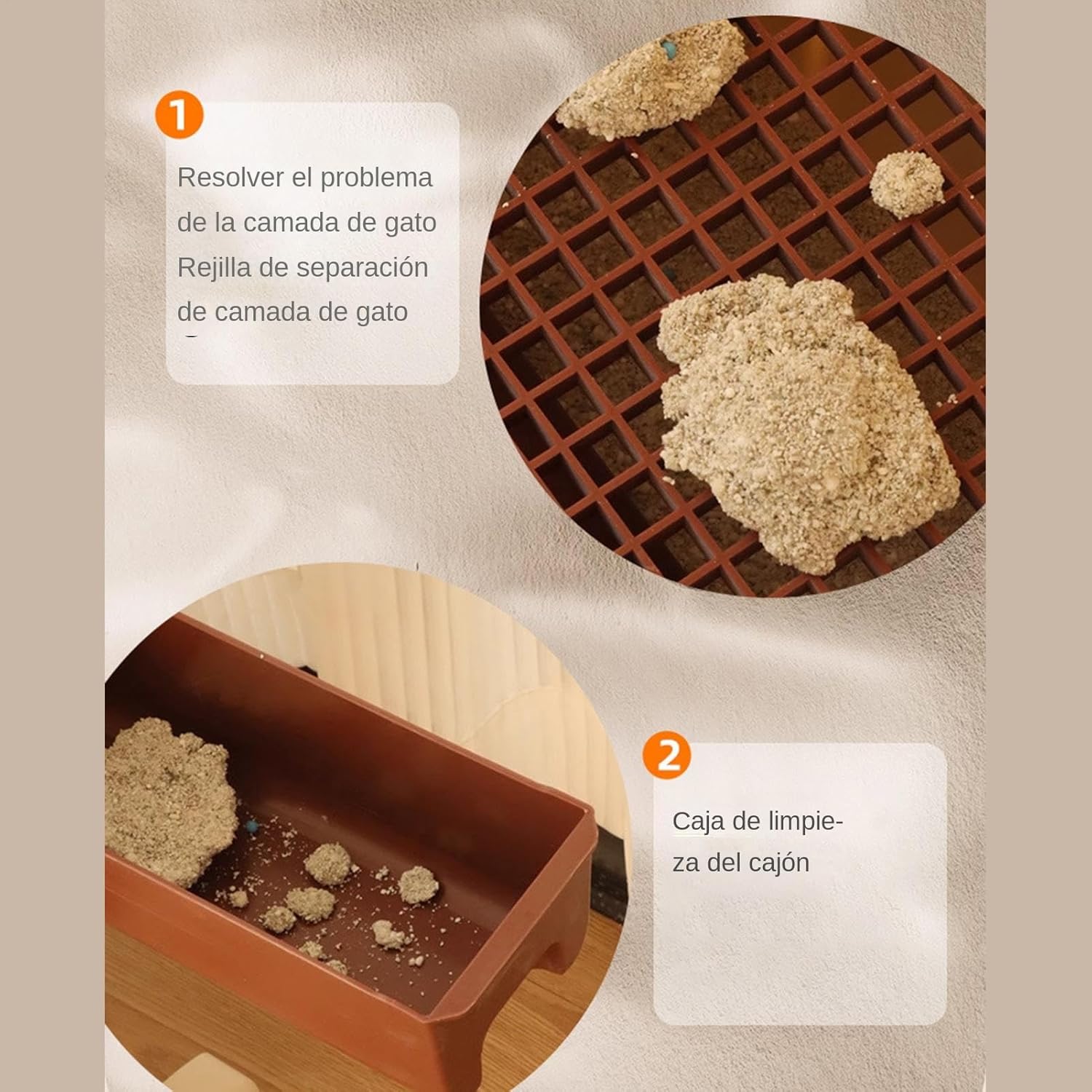 1

Resolver el problema de la camada de gato Rejilla de separación de camada de gato

2

Caja de limpieza del cajón