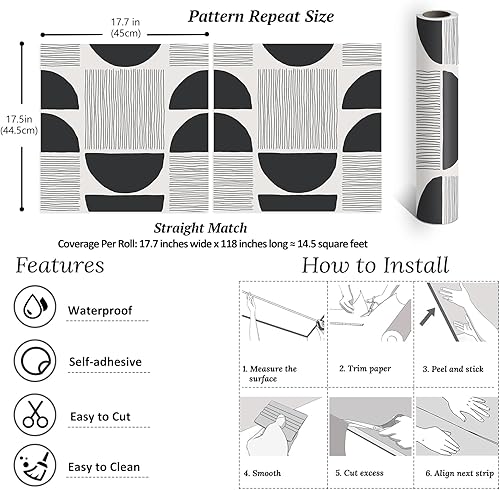 Pattern Repeat Size

17.7 in (45cm)

17.5in (44.5cm)

Straight Match

Coverage Per Roll: 17.7 inches wide x 118 inches long ≈ 14.5 square feet

Features

Waterproof

Self-adhesive

Easy to Cut

Easy to Clean

How to Install

1. Measure the surface

2. Trim paper

3. Peel and stick

4. Smooth

5. Cut excess

6. Align next strip