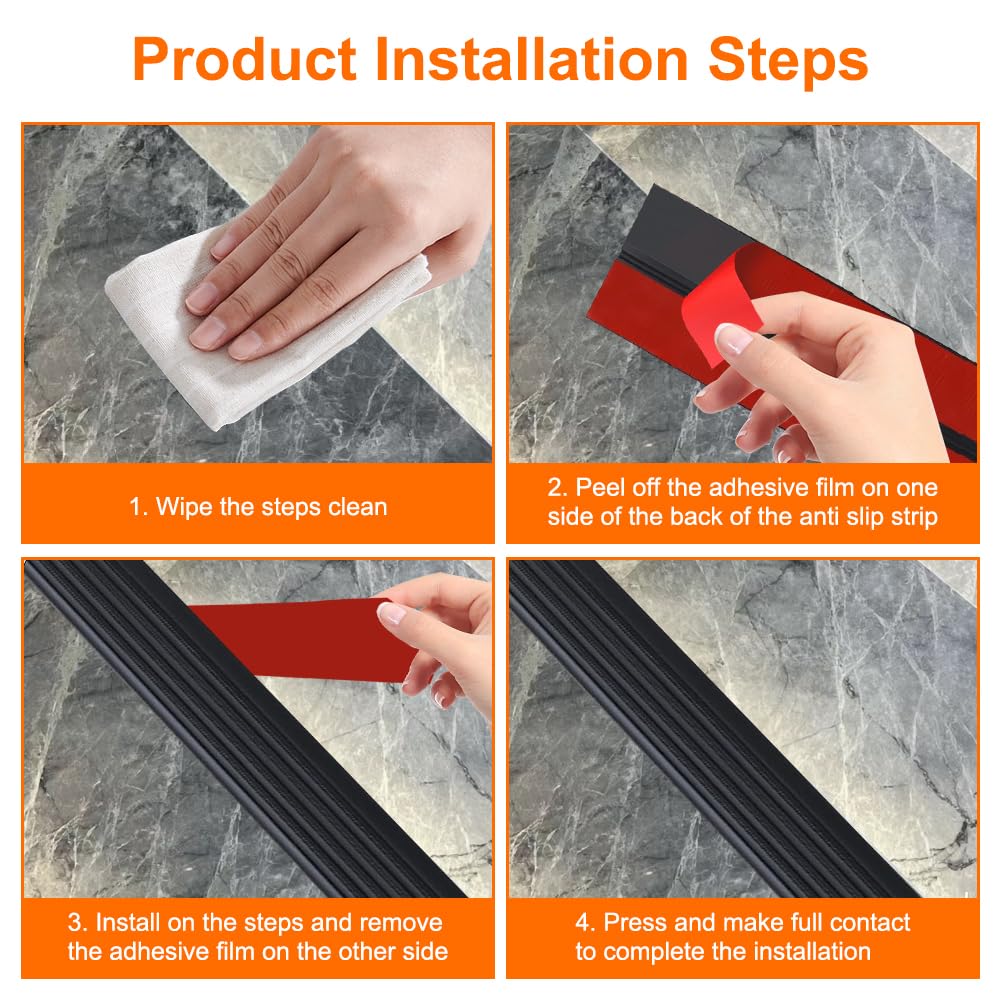 Product Installation Steps

1. Wipe the steps clean

2. Peel off the adhesive film on one side of the back of the anti slip strip

3. Install on the steps and remove the adhesive film on the other side

4. Press and make full contact to complete the installation