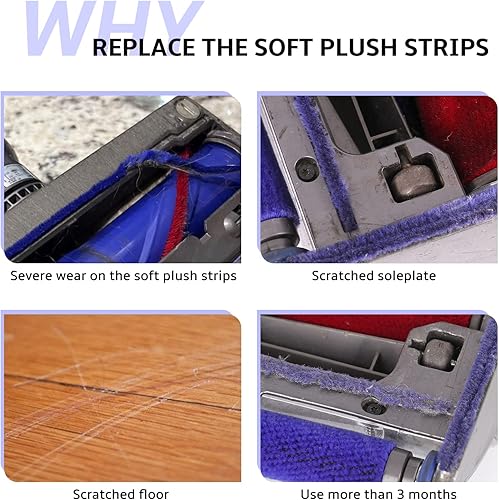 WHY
REPLACE THE SOFT PLUSH STRIPS

Severe wear on the soft plush strips

Scratched soleplate

Scratched floor

Use more than 3 months