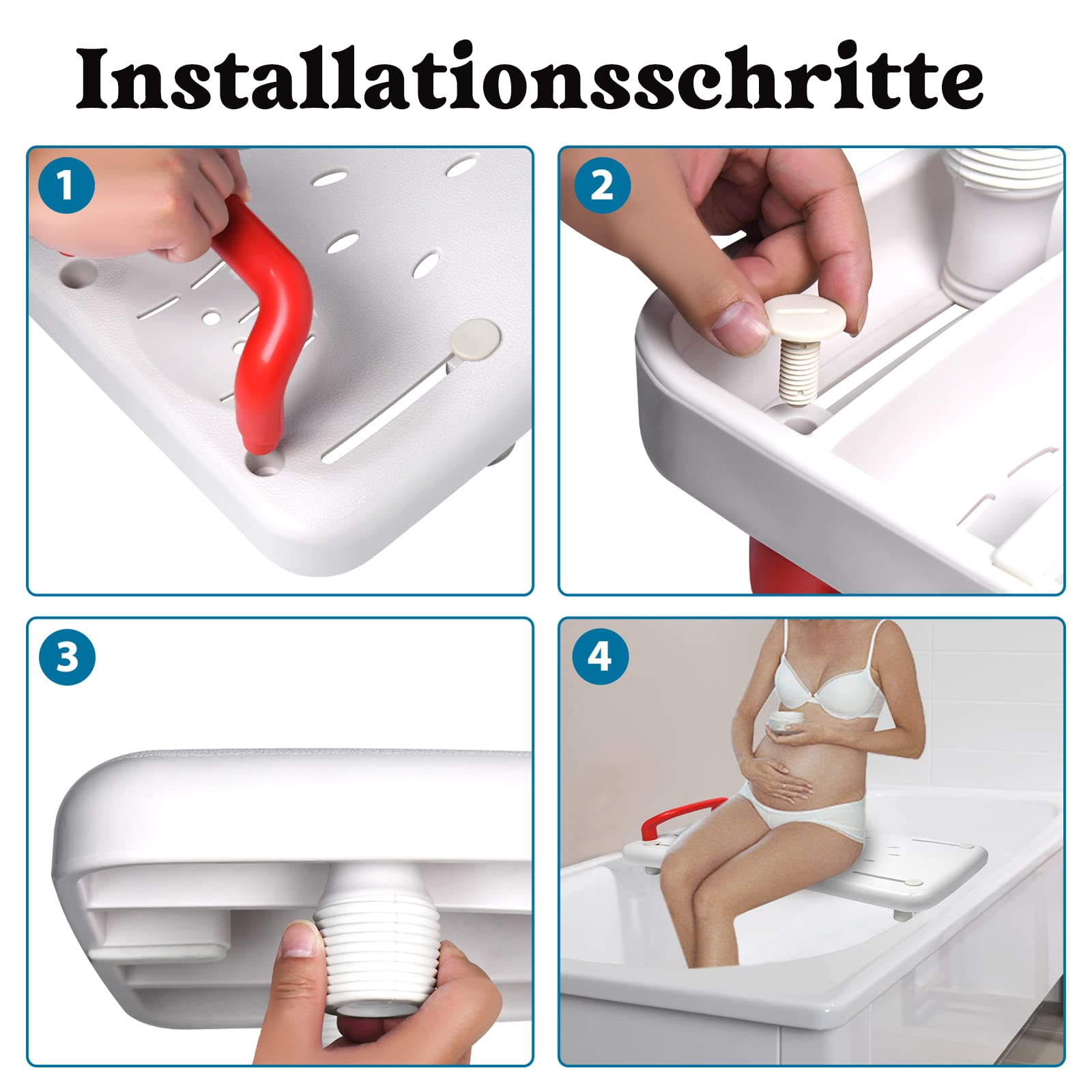 Installationsschritte

1

2

3

4