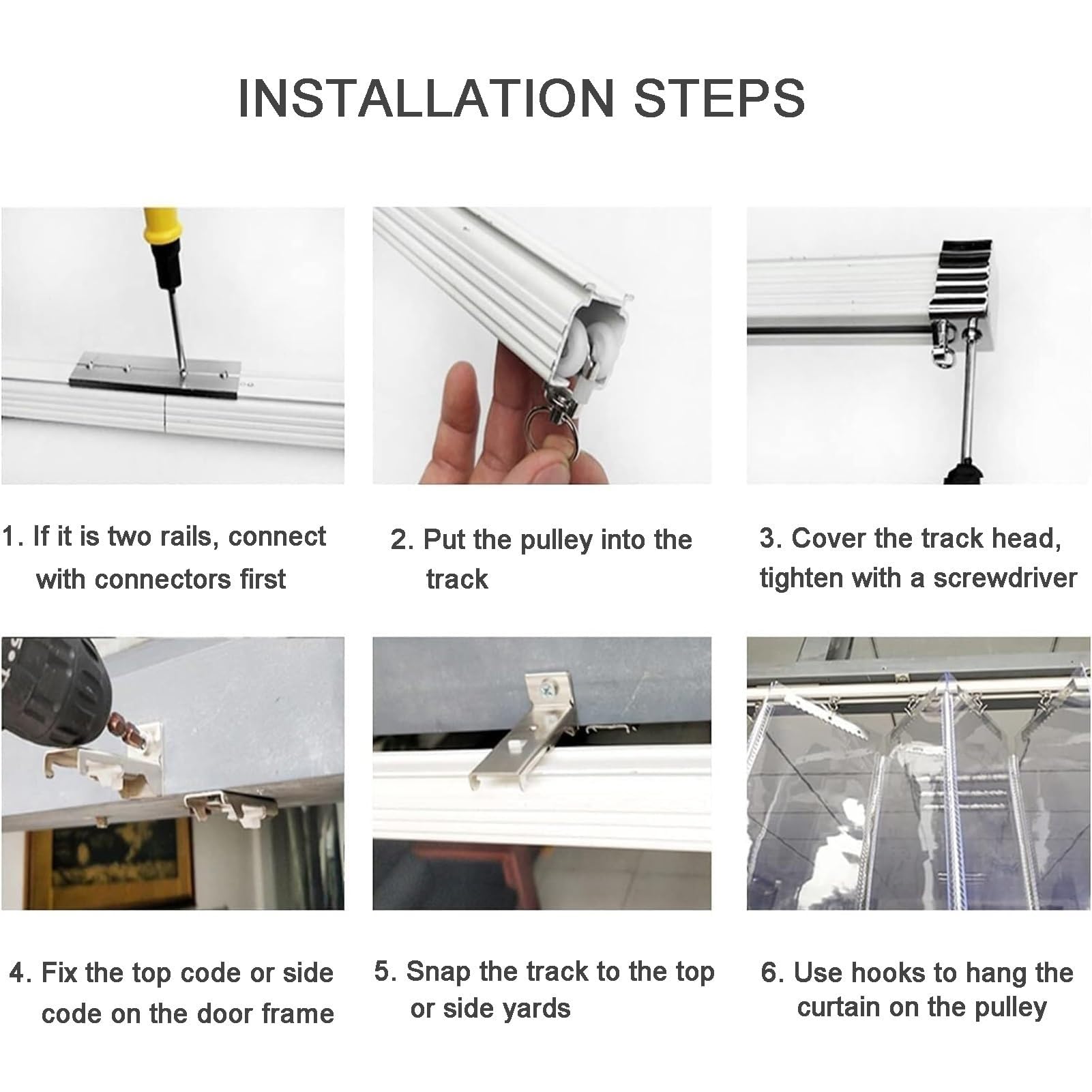 INSTALLATION STEPS

1. If it is two rails, connect with connectors first

2. Put the pulley into the track

3. Cover the track head, tighten with a screwdriver

4. Fix the top code or side code on the door frame

5. Snap the track to the top or side yards

6. Use hooks to hang the curtain on the pulley