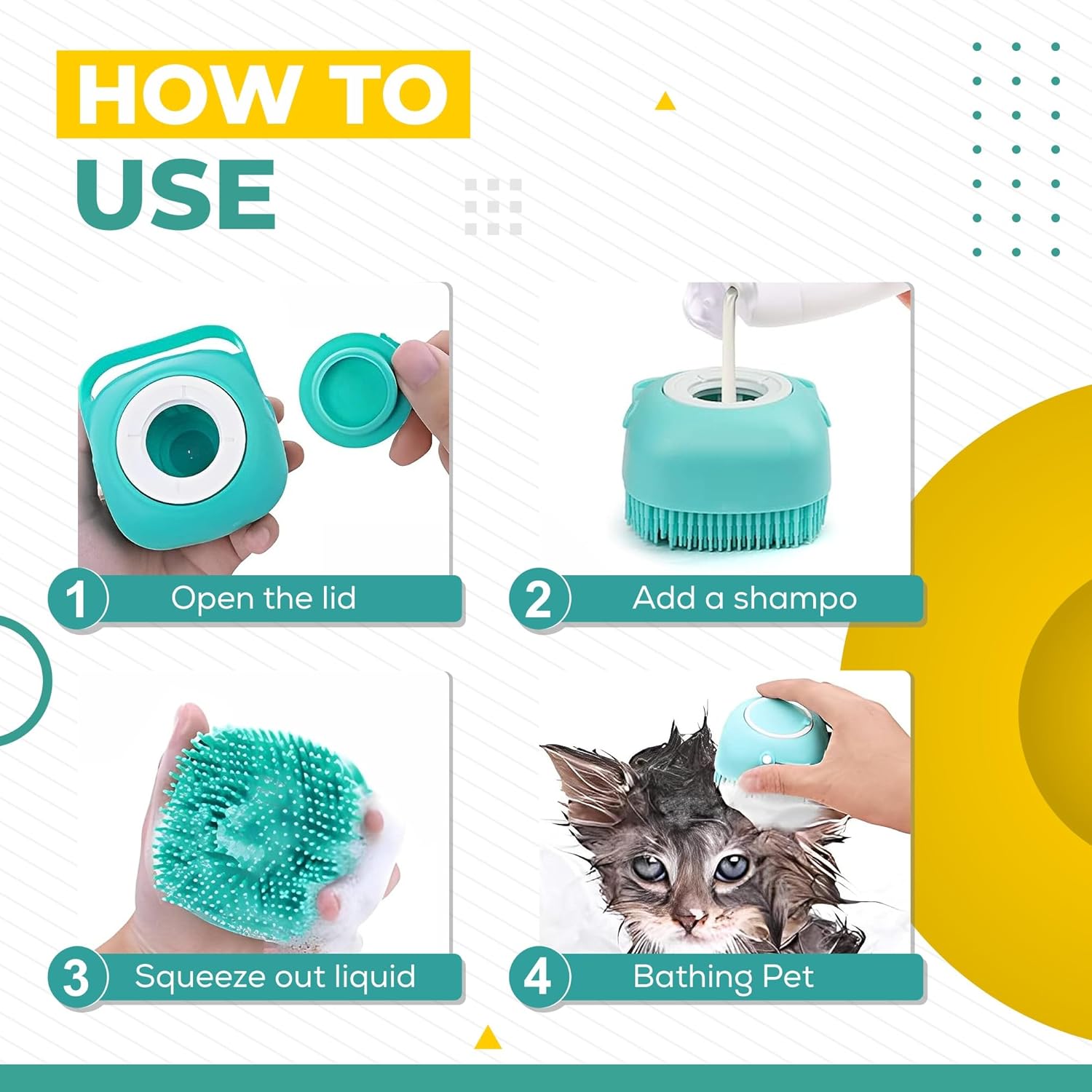 HOW TO USE

1 Open the lid

2 Add a shampo

3 Squeeze out liquid

4 Bathing Pet