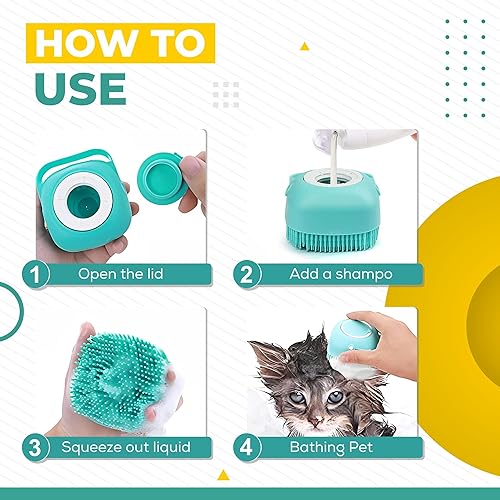 HOW TO USE

1 Open the lid

2 Add a shampo

3 Squeeze out liquid

4 Bathing Pet