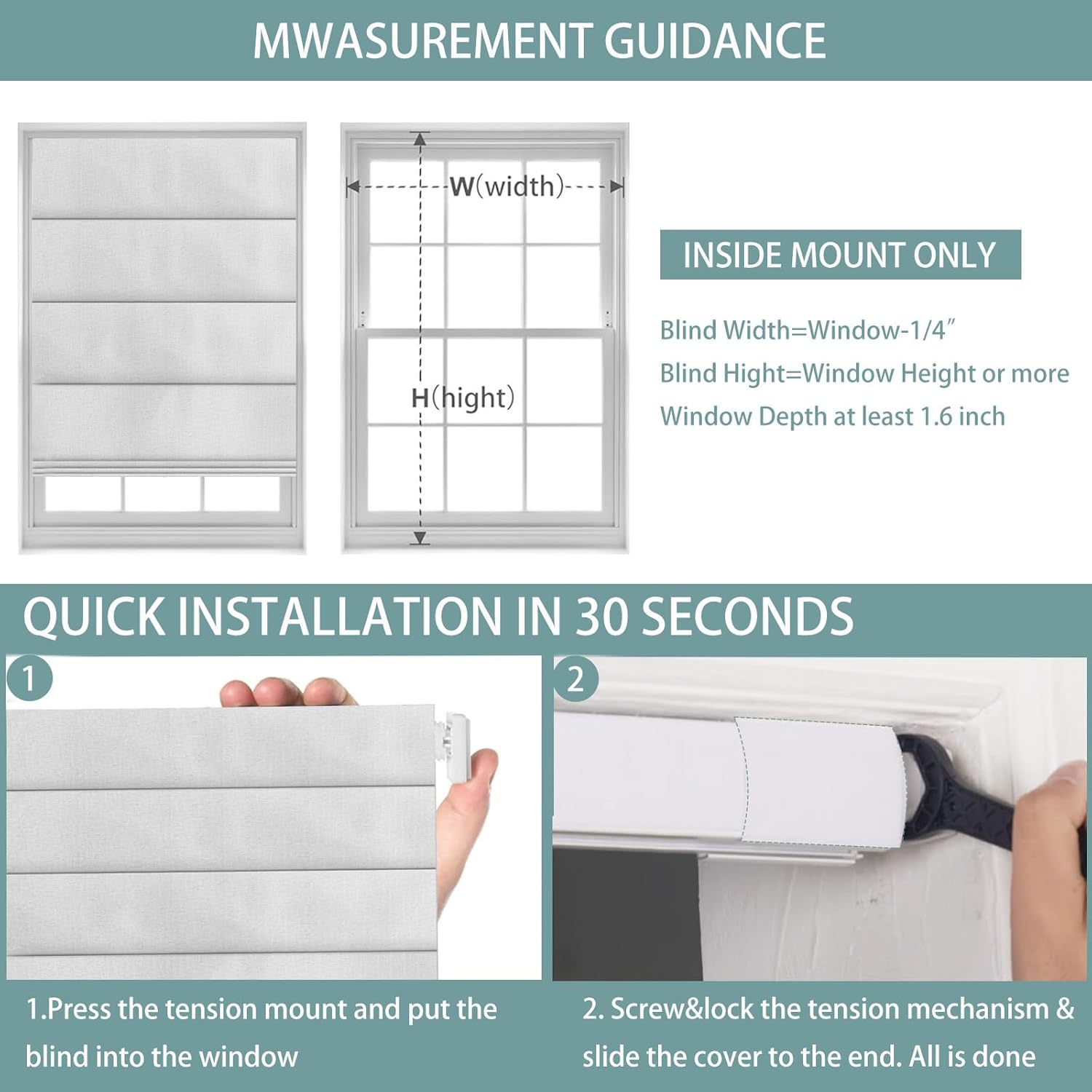 MWASUREMENT GUIDANCE

W(width)

H(hight)

INSIDE MOUNT ONLY

Blind Width=Window-1/4″

Blind Hight=Window Height or more

Window Depth at least 1.6 inch

QUICK INSTALLATION IN 30 SECONDS

1

2

1.Press the tension mount and put the blind into the window

2. Screw&lock the tension mechanism & slide the cover to the end. All is done