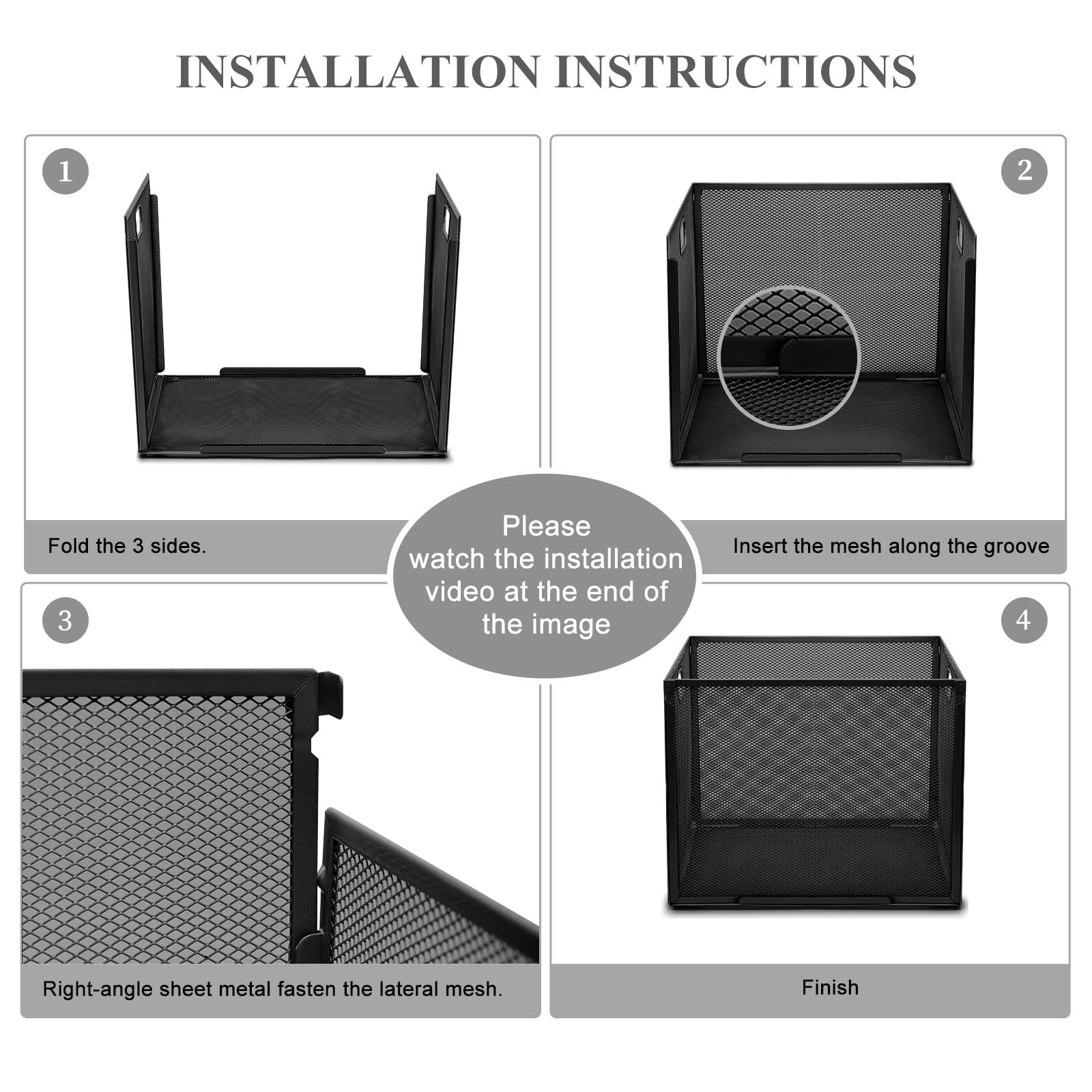 INSTALLATION INSTRUCTIONS

1

Fold the 3 sides.

2

Insert the mesh along the groove

Please watch the installation video at the end of the image

3

Right-angle sheet metal fasten the lateral mesh.

4

Finish