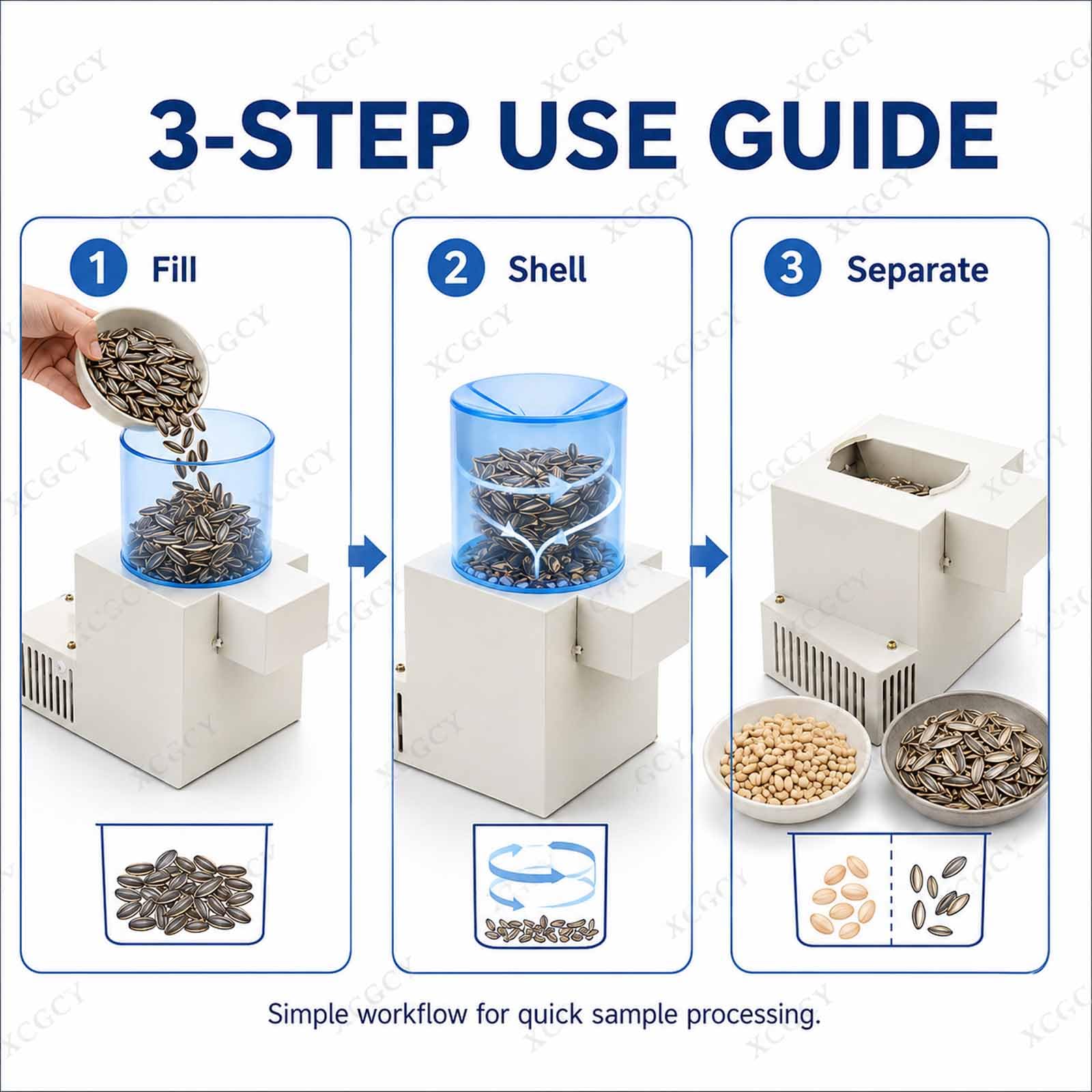 XCGCY

3-STEP USE GUIDE

1 Fill

2 Shell

3 Separate

Simple workflow for quick sample processing.