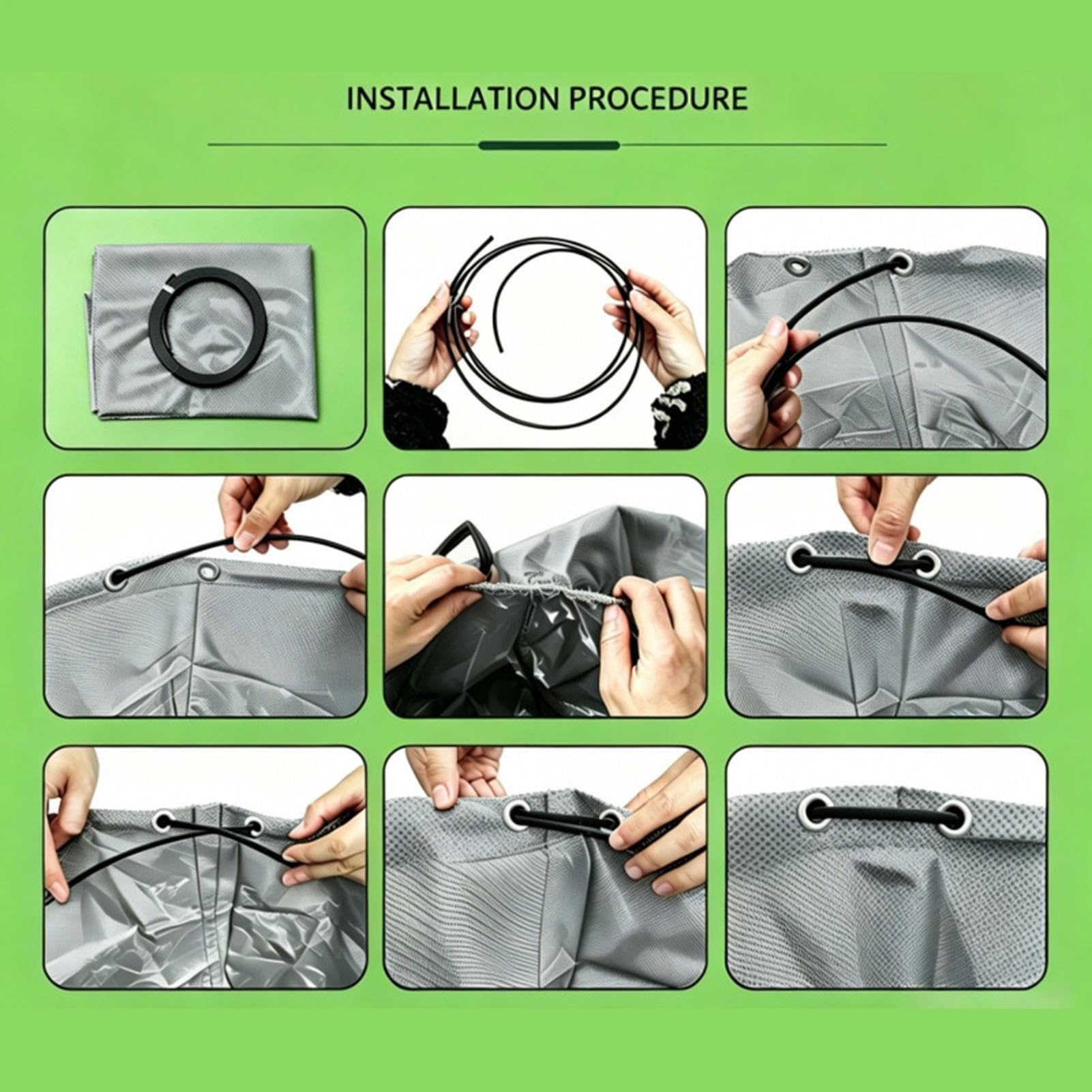 INSTALLATION PROCEDURE