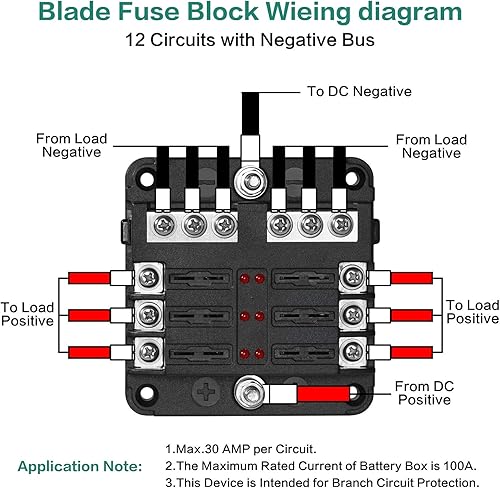 Blade Fuse Block Wieing diagram

12 Circuits with Negative Bus

To DC Negative

From Load Negative

From Load Negative

To Load Positive

To Load Positive

From DC Positive

Application Note:

1.Max.30 AMP per Circuit.

2.The Maximum Rated Current of Battery Box is 100A.

3.This Device is Intended for Branch Circuit Protection.