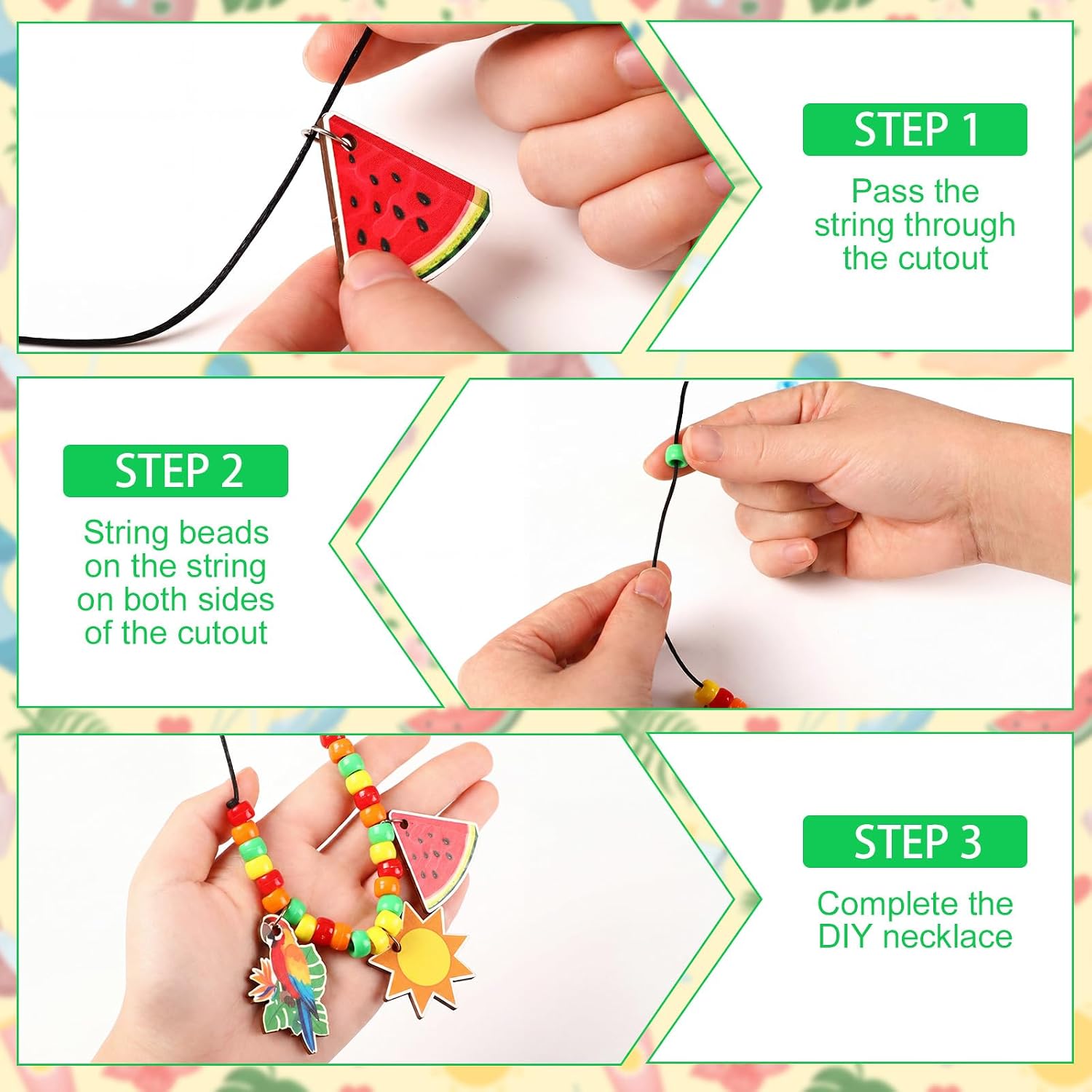 STEP 1

Pass the string through the cutout

STEP 2

String beads on the string on both sides of the cutout

STEP 3

Complete the DIY necklace