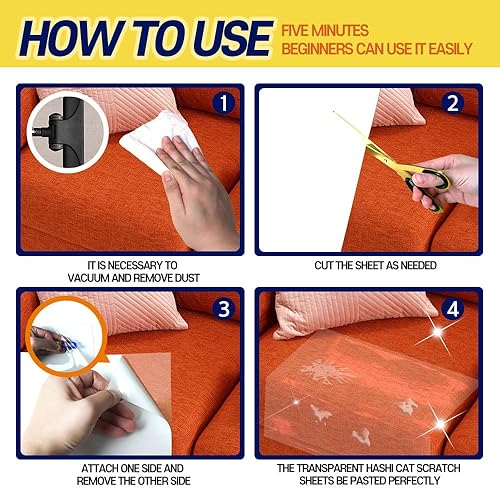 HOW TO USE

FIVE MINUTES
BEGINNERS CAN USE IT EASILY

1

IT IS NECESSARY TO VACUUM AND REMOVE DUST

2

CUT THE SHEET AS NEEDED

3

ATTACH ONE SIDE AND REMOVE THE OTHER SIDE

4

THE TRANSPARENT HASHI CAT SCRATCH SHEETS BE PASTED PERFECTLY