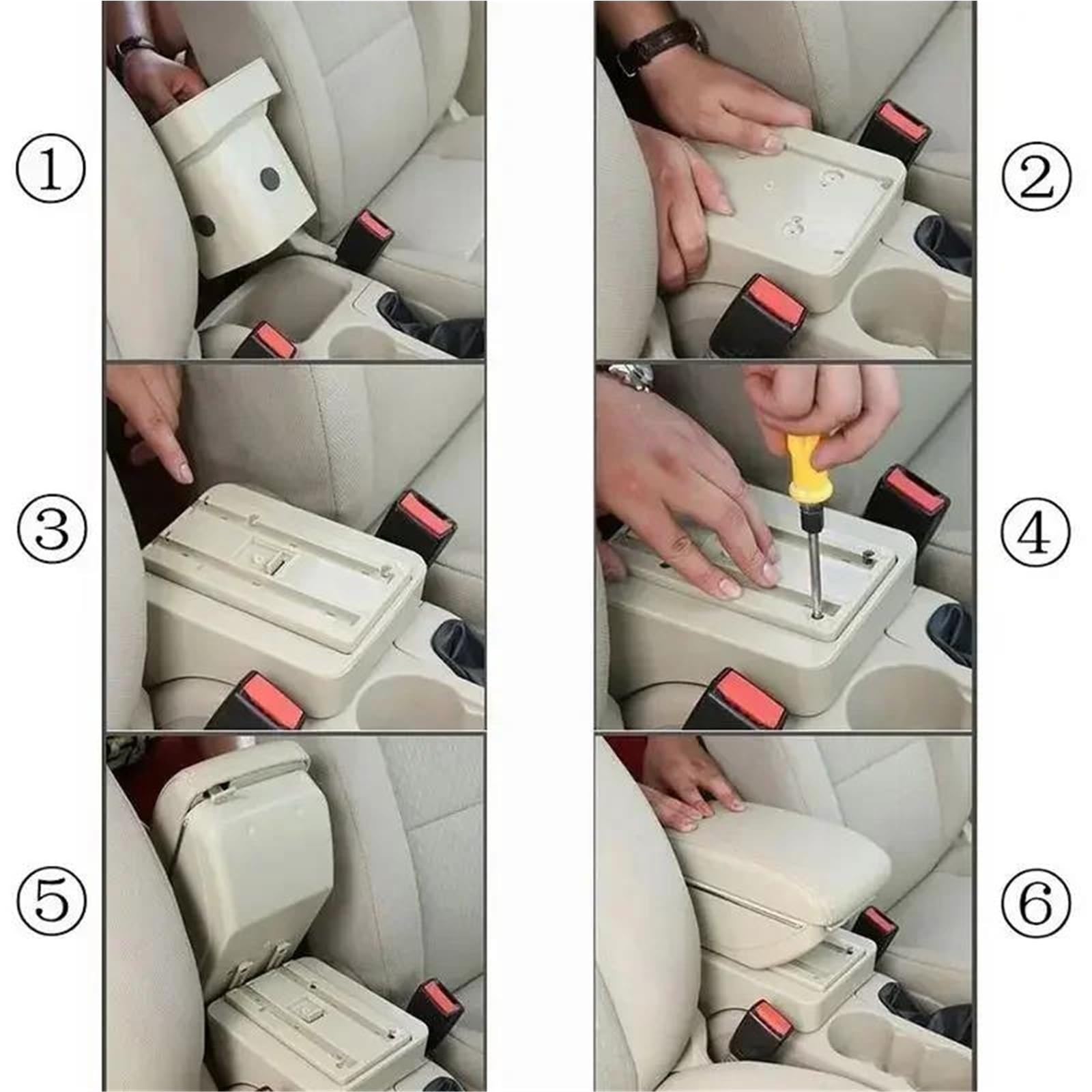 ①
②
③
④
⑤
⑥