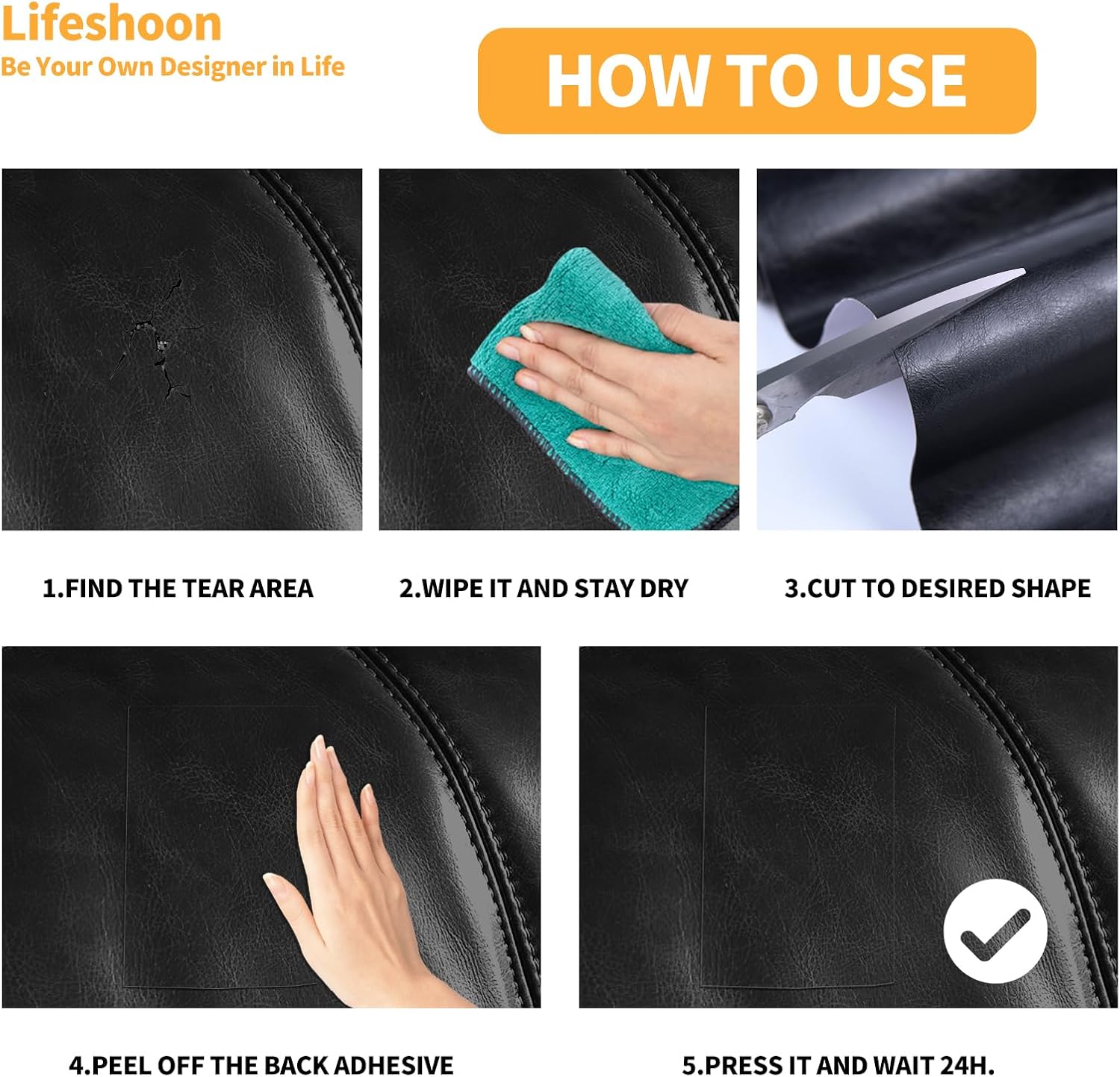 Lifeshoon
Be Your Own Designer in Life

HOW TO USE

1.FIND THE TEAR AREA

2.WIPE IT AND STAY DRY

3.CUT TO DESIRED SHAPE

4.PEEL OFF THE BACK ADHESIVE

5.PRESS IT AND WAIT 24H.