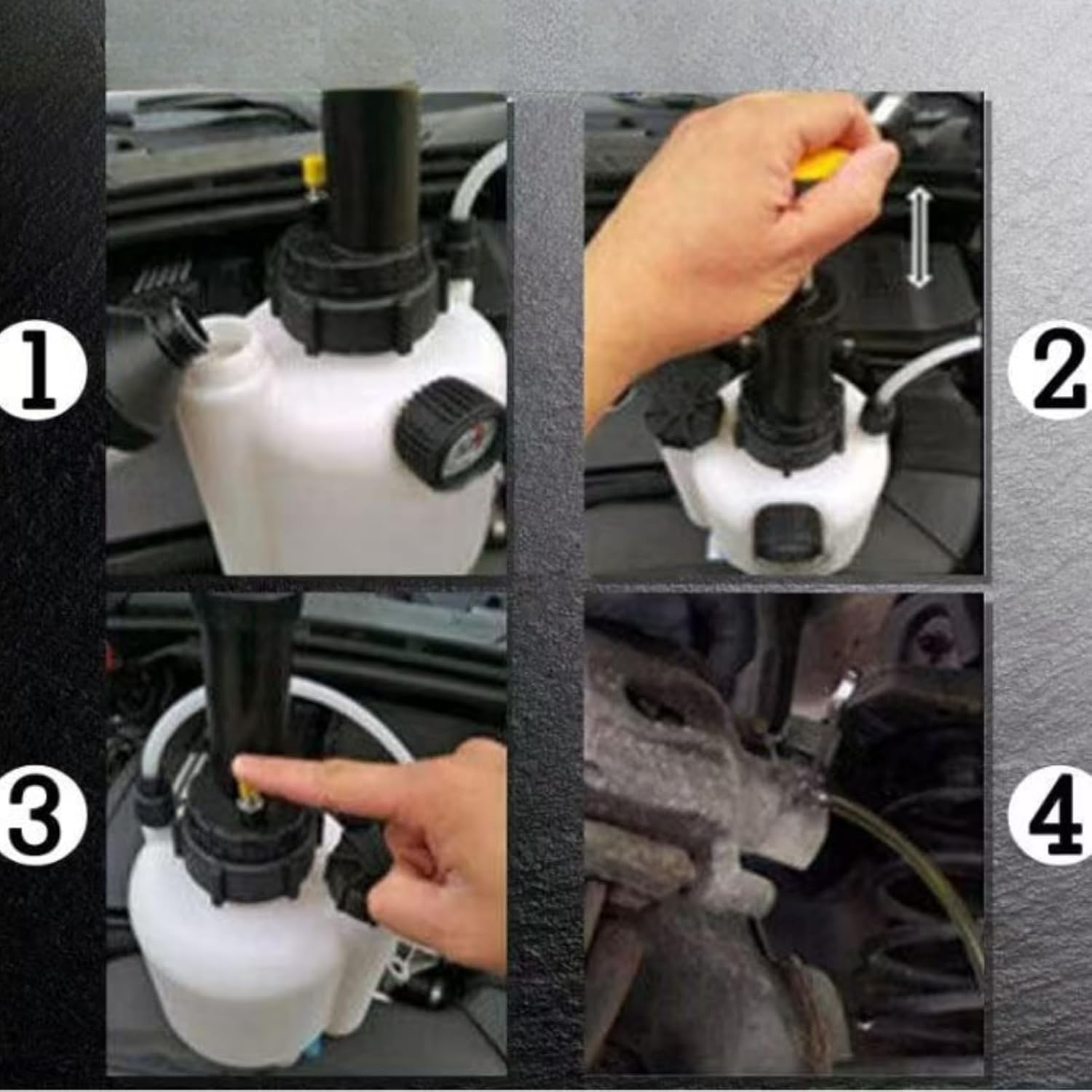 1

2

3

4