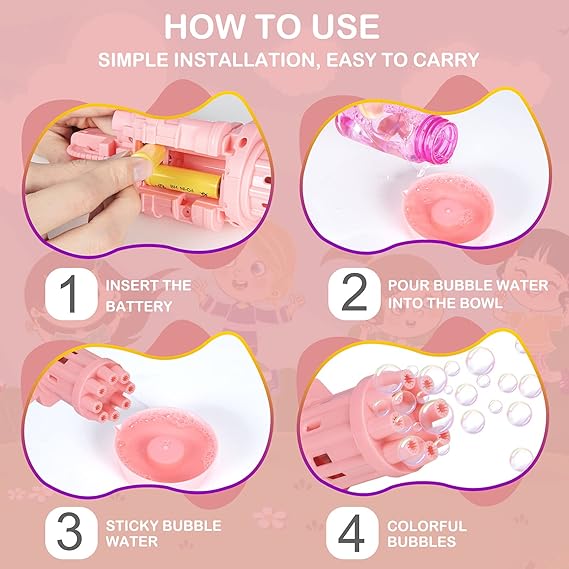 HOW TO USE

SIMPLE INSTALLATION, EASY TO CARRY

1 INSERT THE BATTERY

2 POUR BUBBLE WATER INTO THE BOWL

3 STICKY BUBBLE WATER

4 COLORFUL BUBBLES