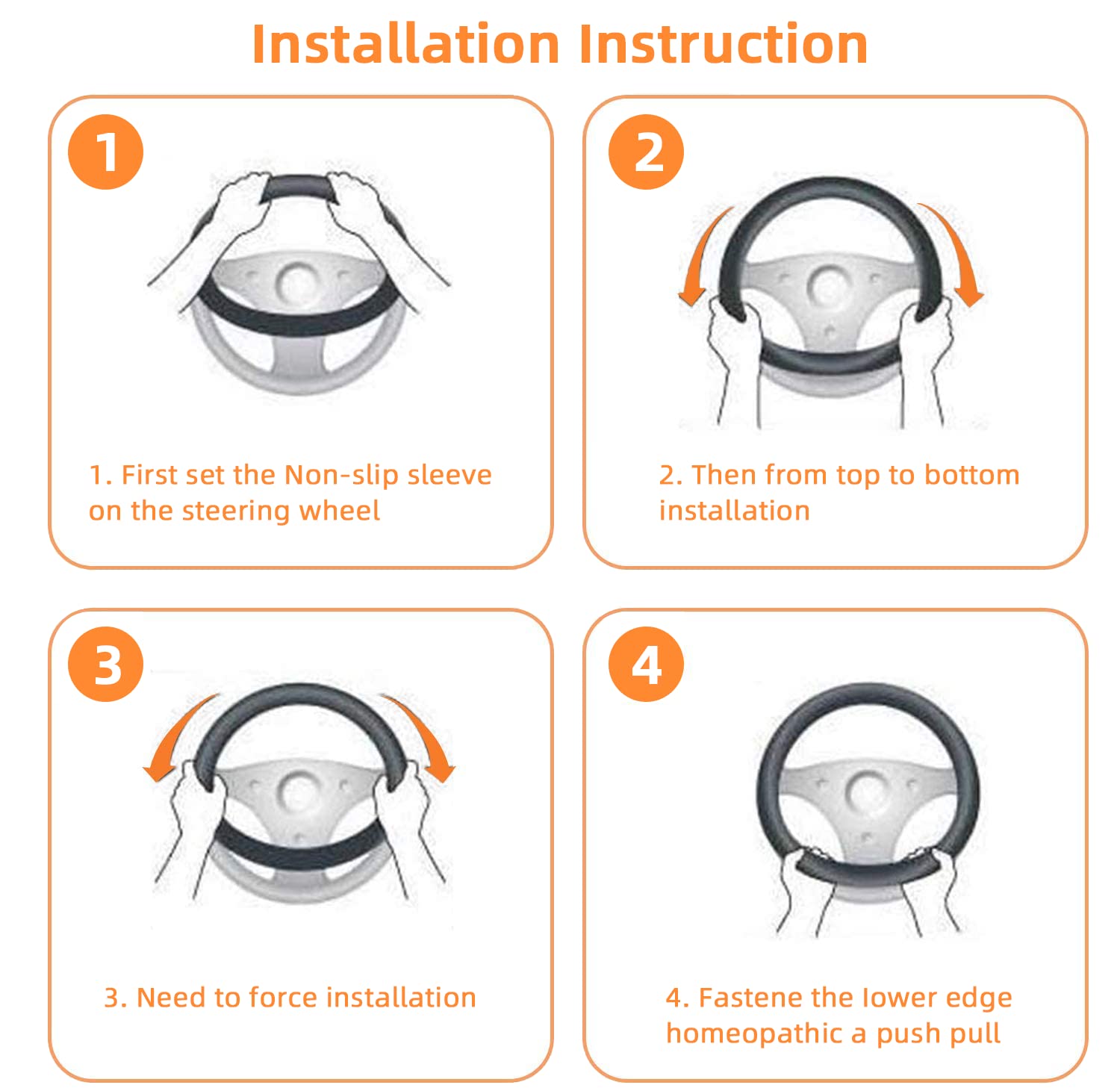 Installation Instruction

1

1. First set the Non-slip sleeve on the steering wheel

2

2. Then from top to bottom installation

3

3. Need to force installation

4

4. Fastene the lower edge homeopathic a push pull