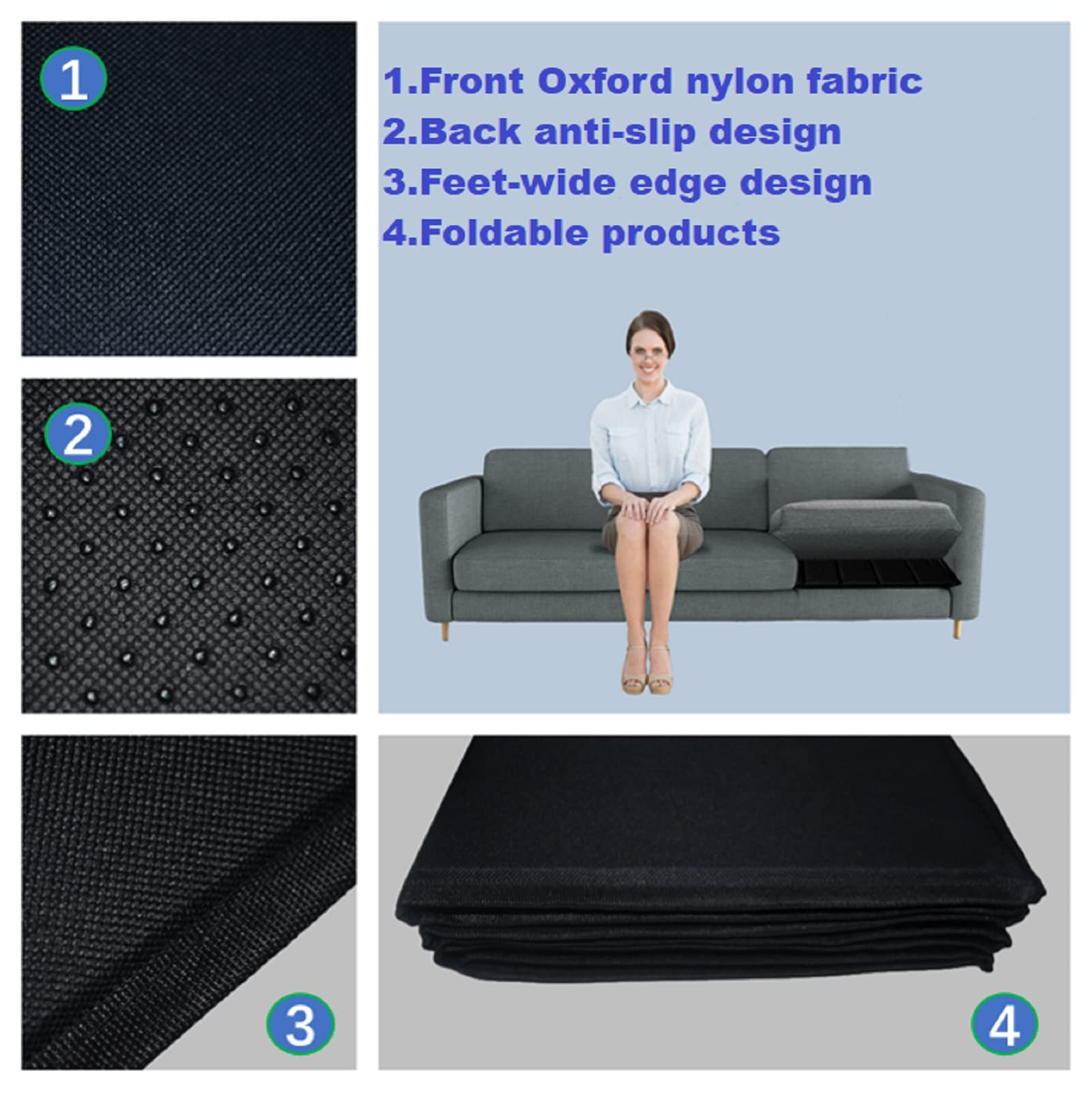 1

1.Front Oxford nylon fabric
2.Back anti-slip design
3.Feet-wide edge design
4.Foldable products

2

3

4