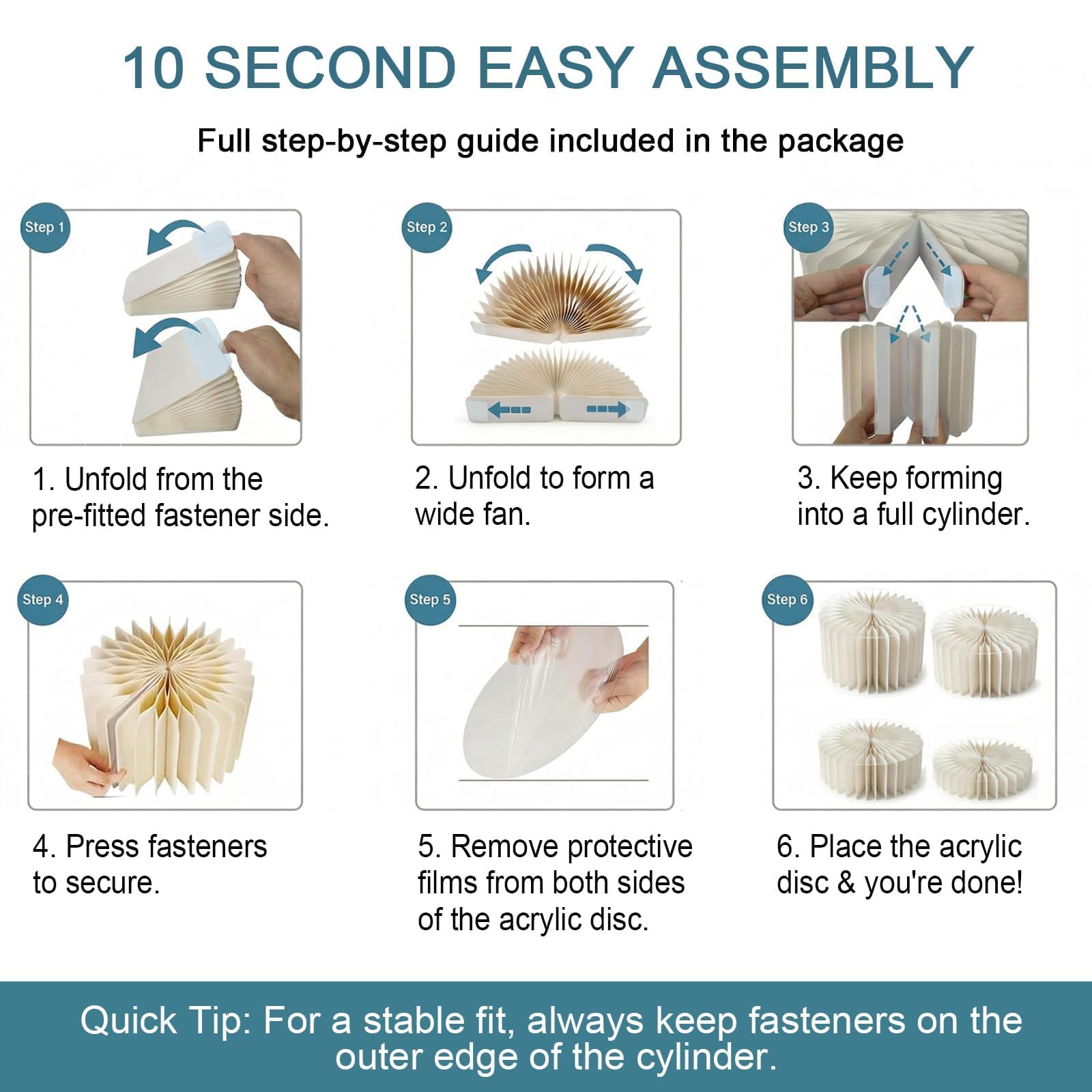 10 SECOND EASY ASSEMBLY

Full step-by-step guide included in the package

Step 1

1. Unfold from the pre-fitted fastener side.

Step 2

2. Unfold to form a wide fan.

Step 3

3. Keep forming into a full cylinder.

Step 4

4. Press fasteners to secure.

Step 5

5. Remove protective films from both sides of the acrylic disc.

Step 6

6. Place the acrylic disc & you're done!

Quick Tip: For a stable fit, always keep fasteners on the outer edge of the cylinder.