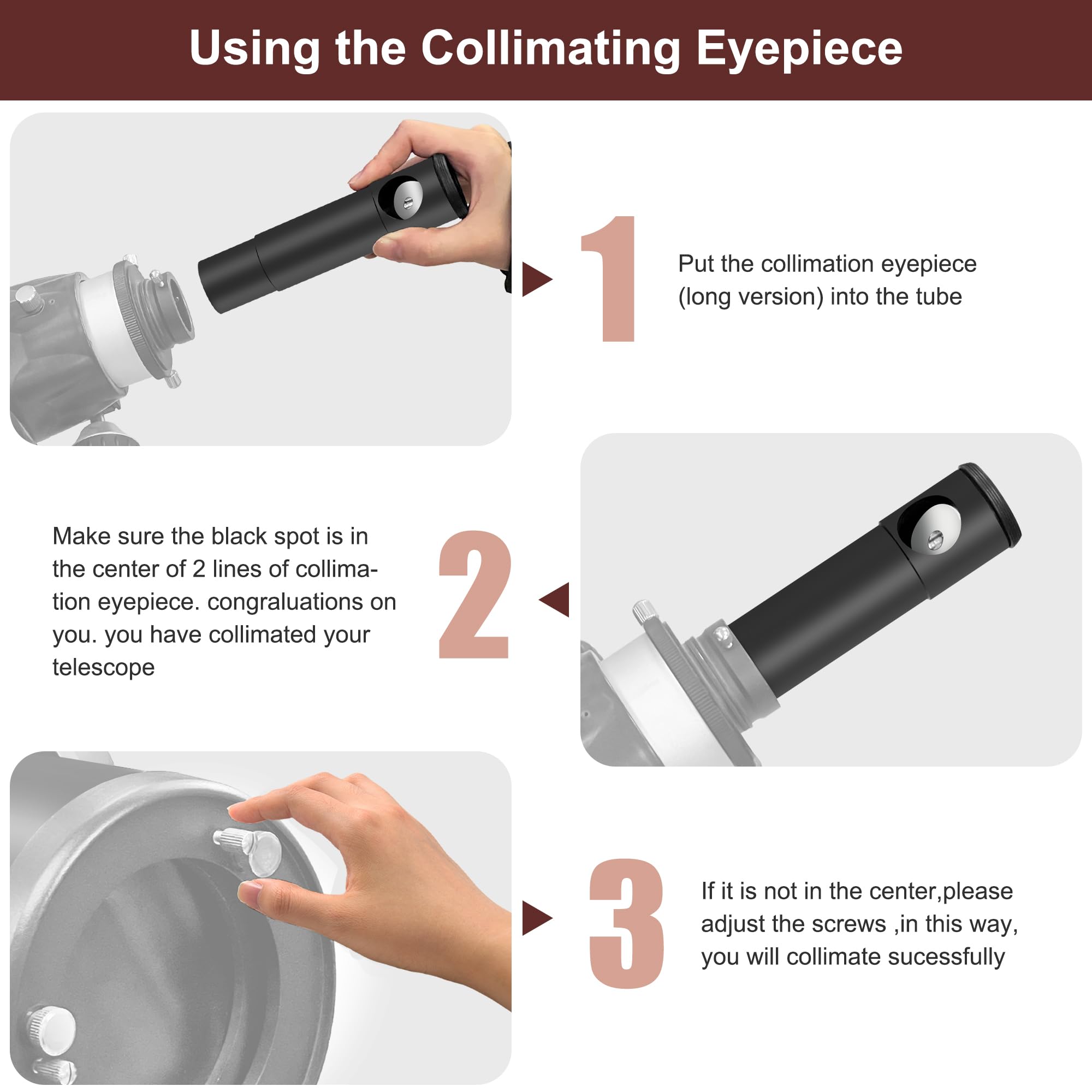 Using the Collimating Eyepiece

1

Put the collimation eyepiece (long version) into the tube

Make sure the black spot is in the center of 2 lines of collimation eyepiece. congraluations on you. you have collimated your telescope

2

3

If it is not in the center,please adjust the screws ,in this way, you will collimate sucessfully