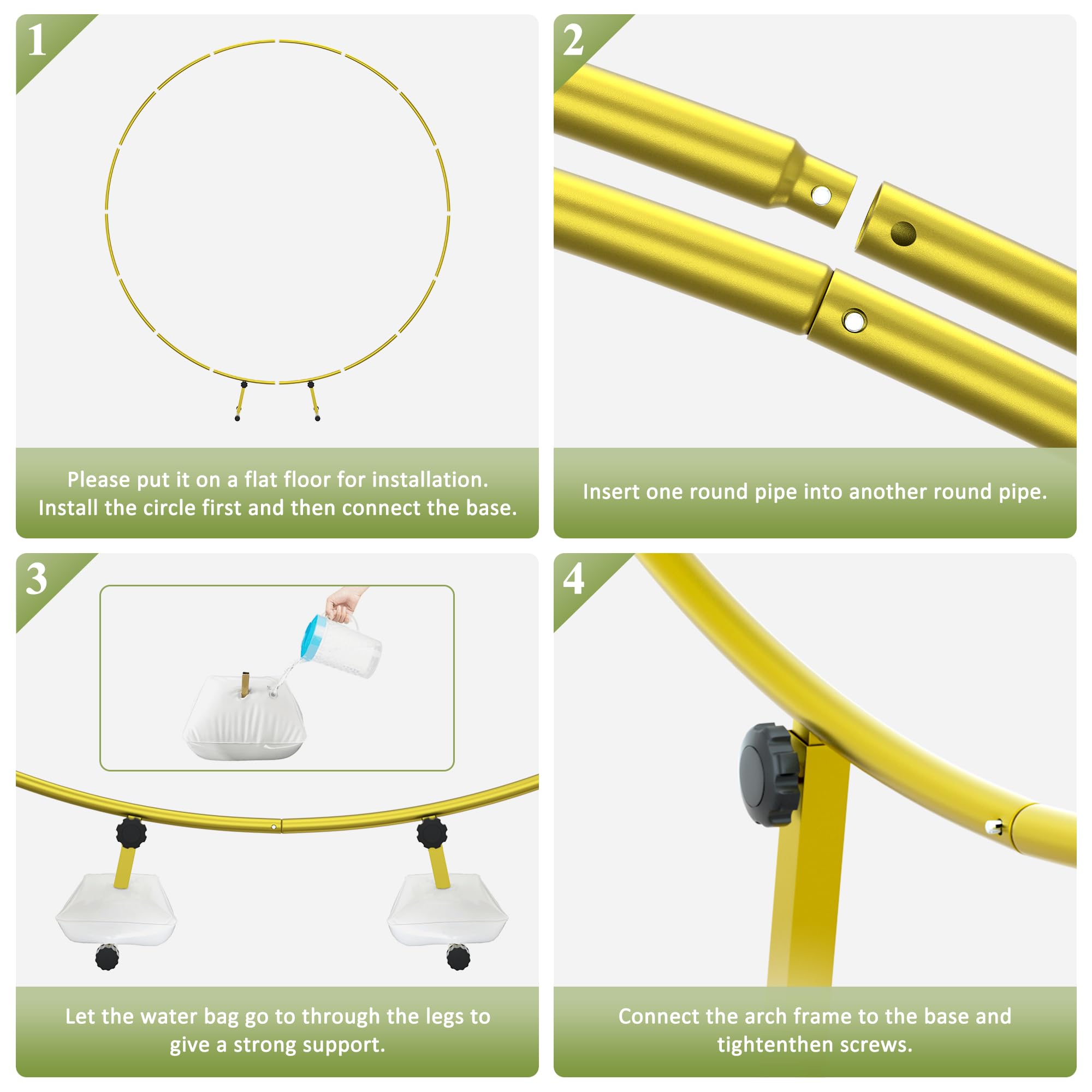 1

Please put it on a flat floor for installation. Install the circle first and then connect the base.

2

Insert one round pipe into another round pipe.

3

Let the water bag go to through the legs to give a strong support.

4

Connect the arch frame to the base and tightenthen screws.