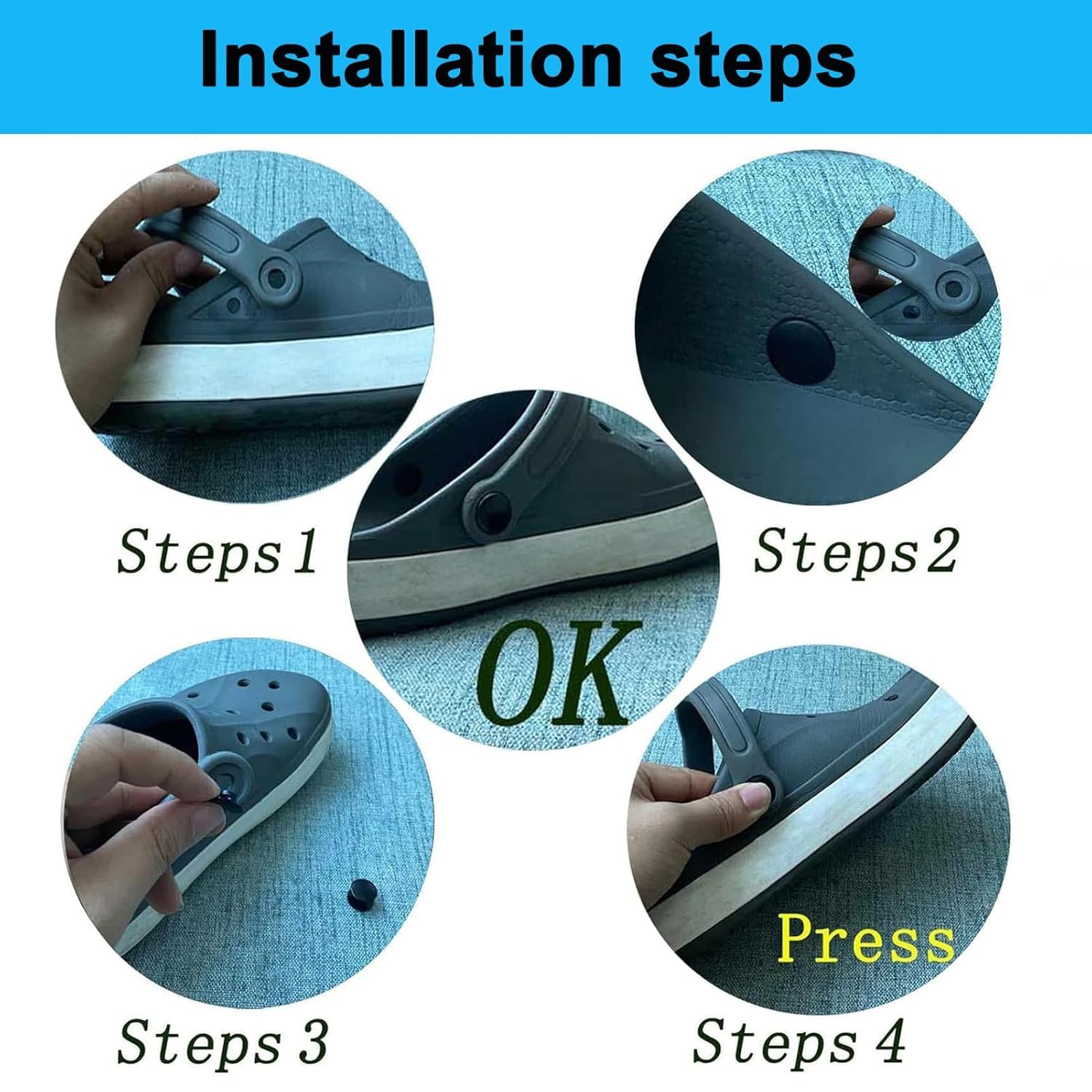 Installation steps

Steps1

Steps2

OK

Steps 3

Press

Steps 4