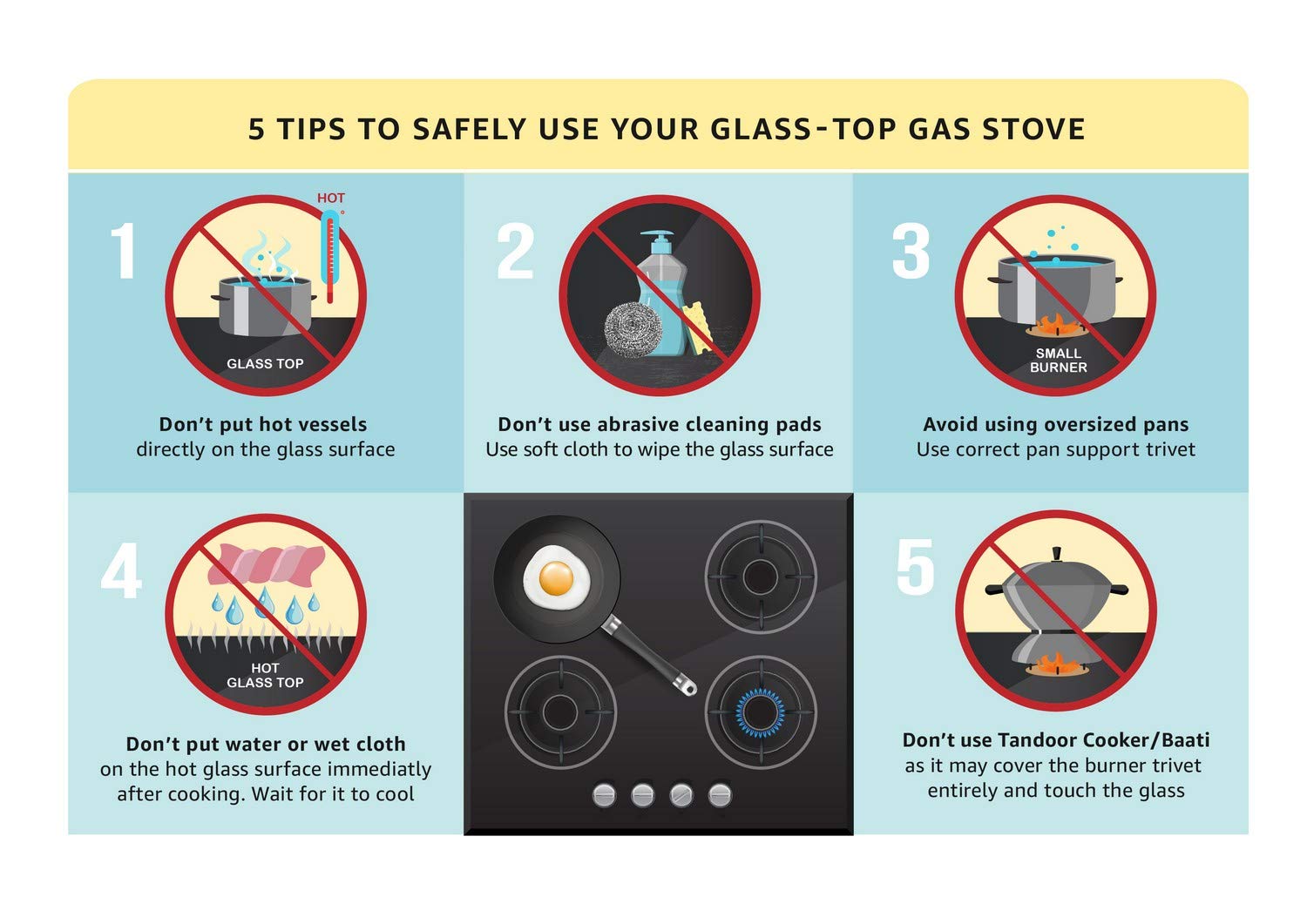 5 TIPS TO SAFELY USE YOUR GLASS-TOP GAS STOVE

1

HOT

GLASS TOP

Don't put hot vessels
directly on the glass surface

2

Don't use abrasive cleaning pads
Use soft cloth to wipe the glass surface

3

SMALL BURNER

Avoid using oversized pans
Use correct pan support trivet

4

HOT GLASS TOP

Don't put water or wet cloth
on the hot glass surface immediatly after cooking. Wait for it to cool

5

Don't use Tandoor Cooker/Baati
as it may cover the burner trivet entirely and touch the glass