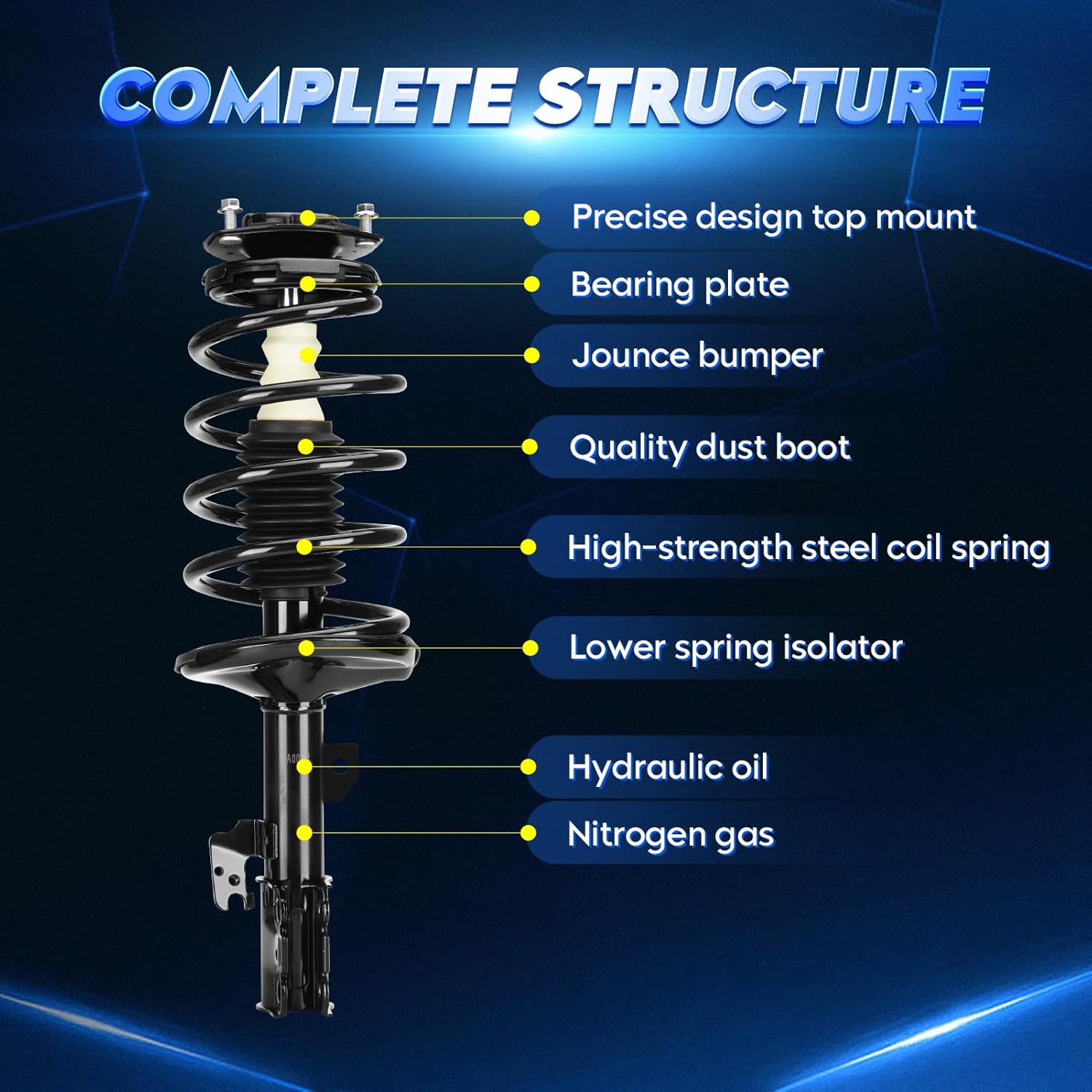 COMPLETE STRUCTURE

Precise design top mount

Bearing plate

Jounce bumper

Quality dust boot

High-strength steel coil spring

Lower spring isolator

Hydraulic oil

Nitrogen gas